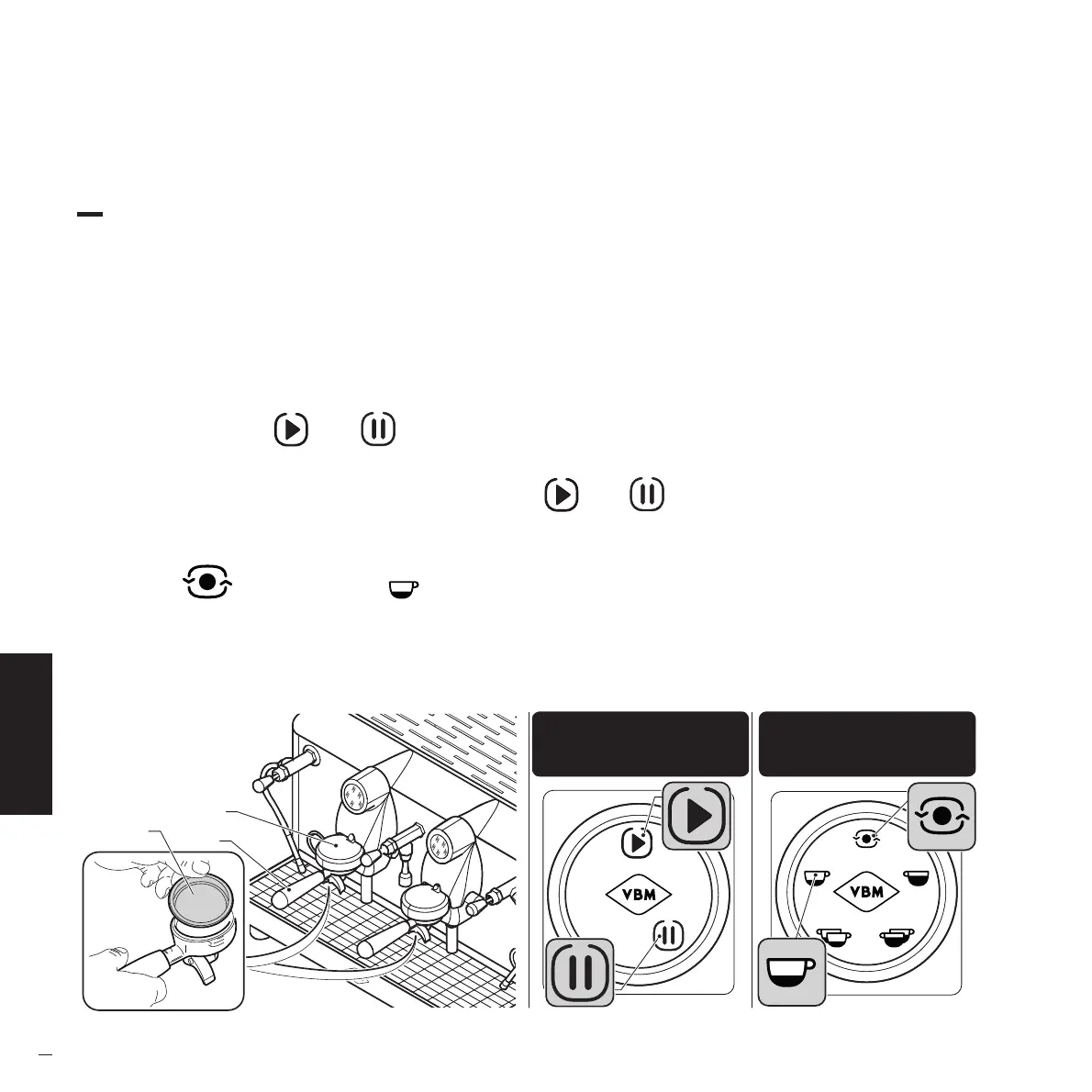 VBM

VBM