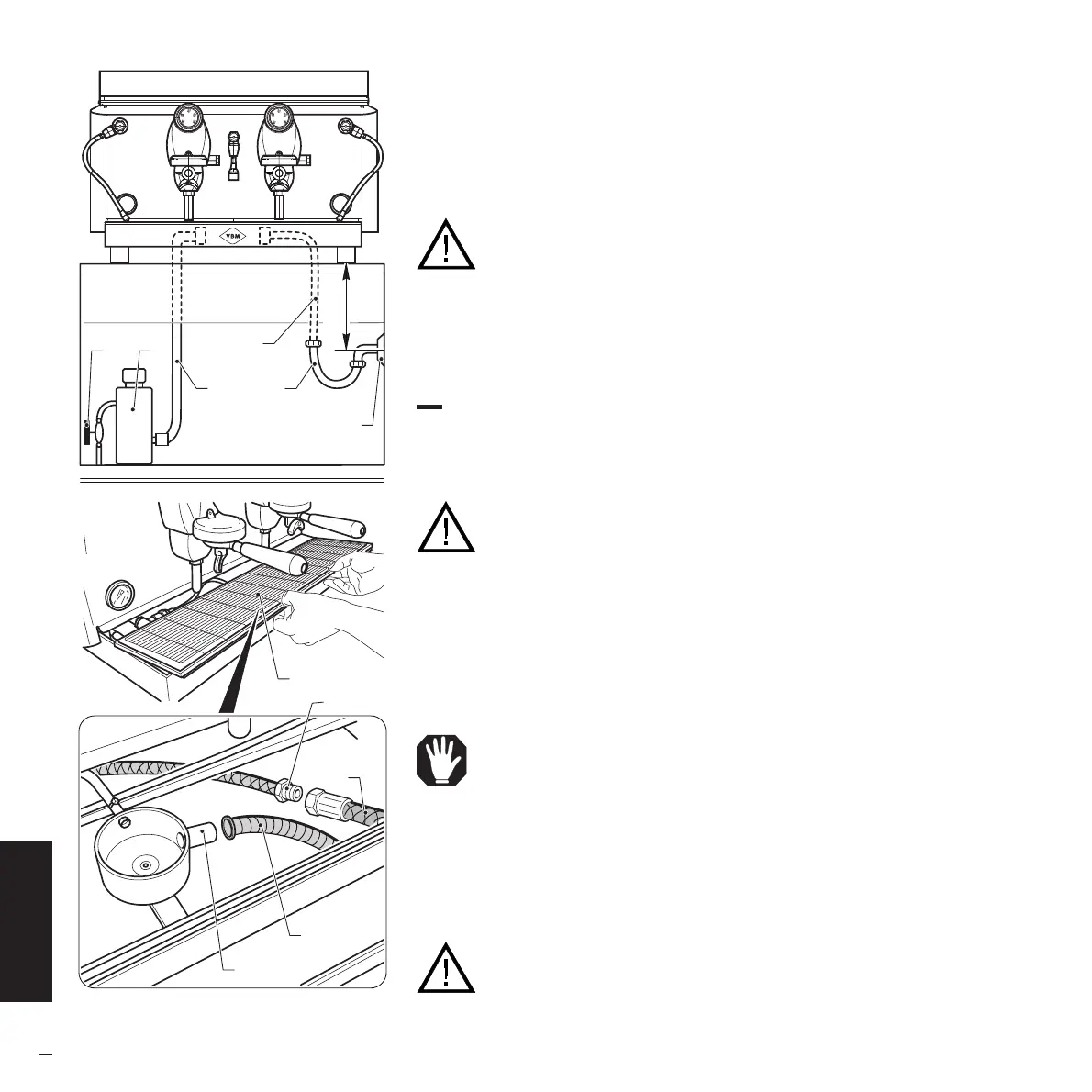 VBM