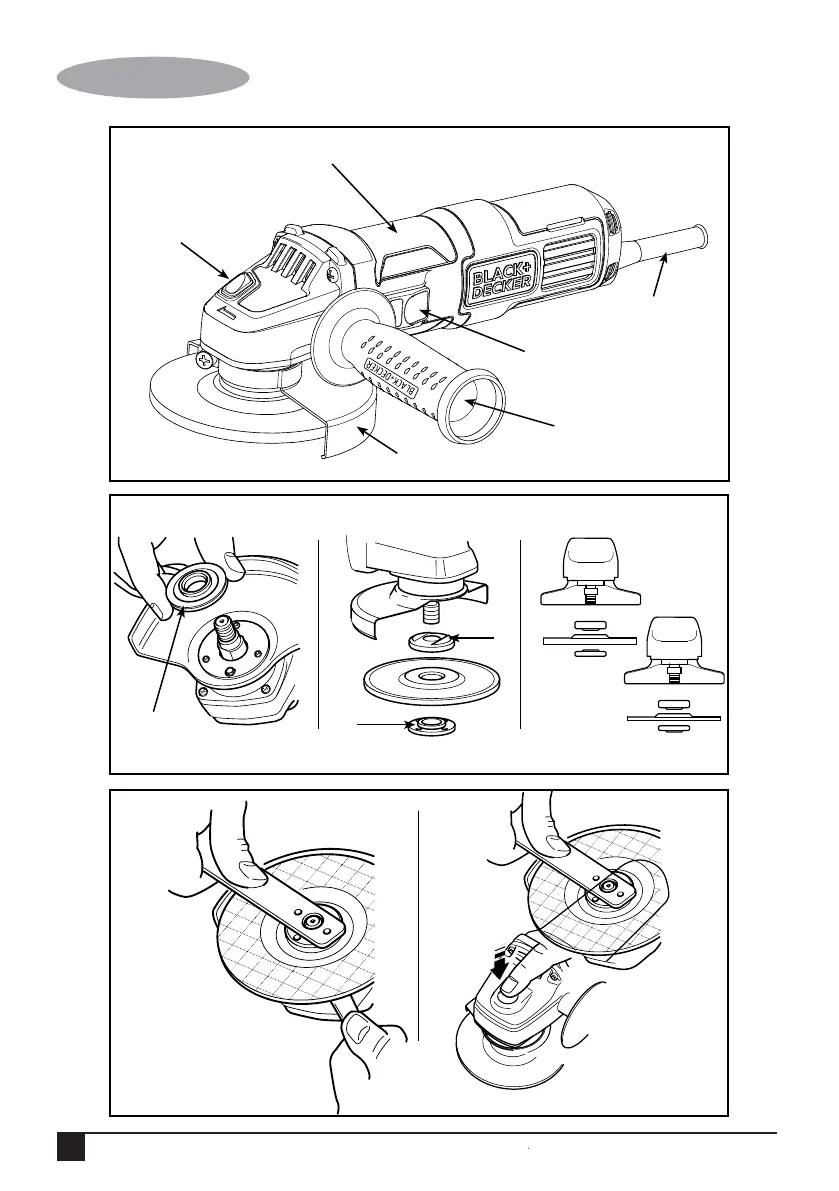 BLACK+DECKER

BLACK+DECKER