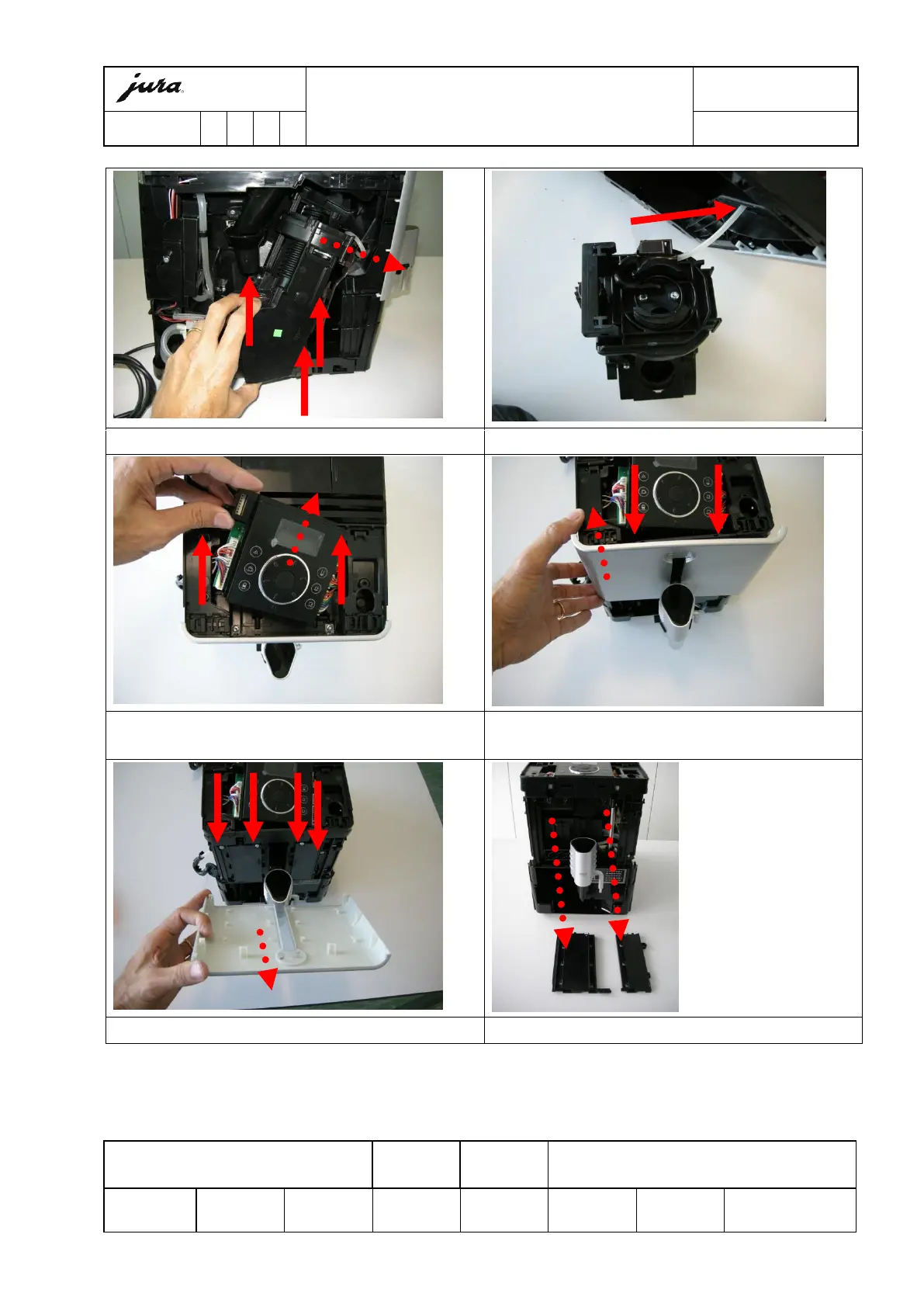 jura