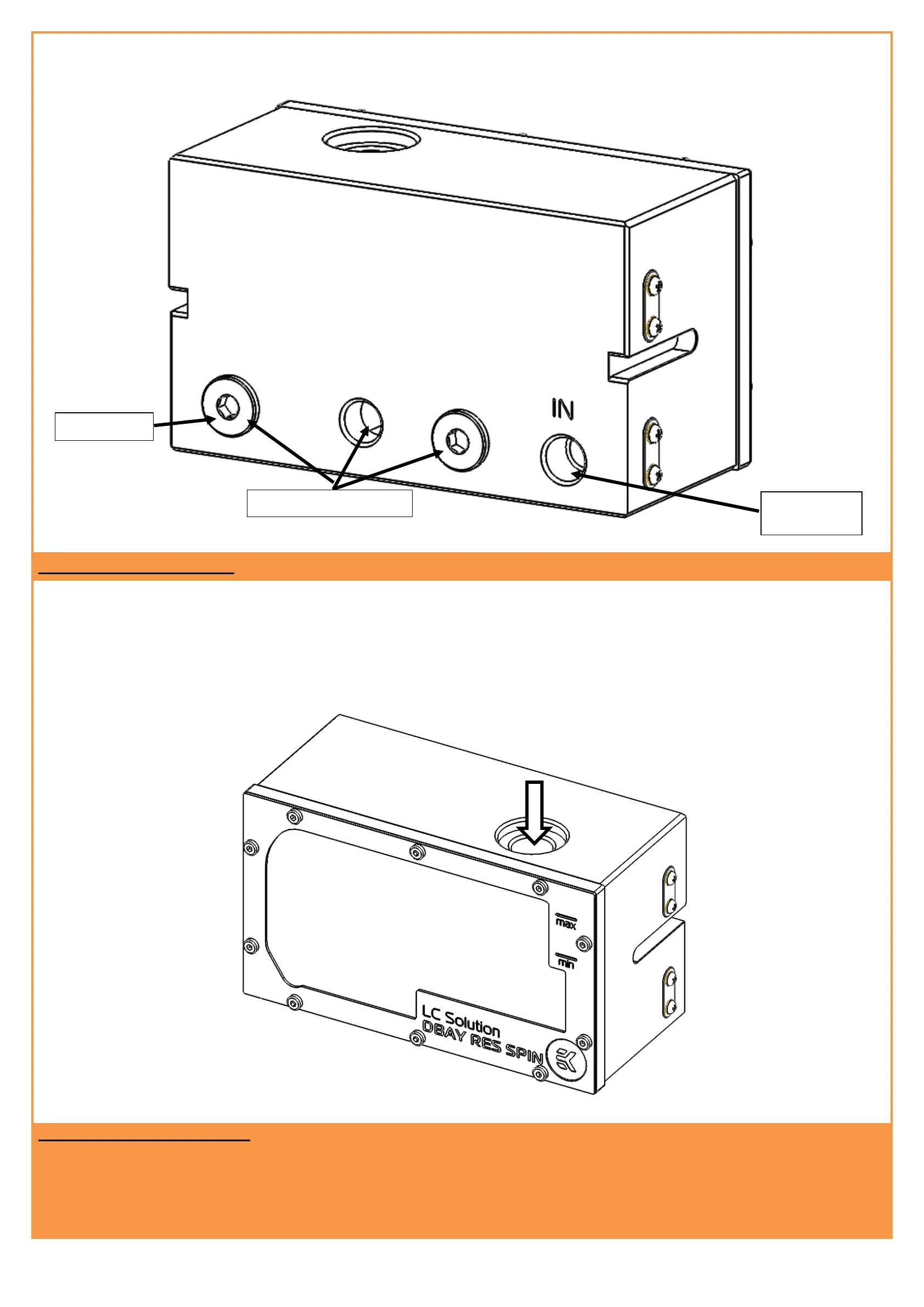 IN

max

min

LC Solution
DBAY RES SPIN