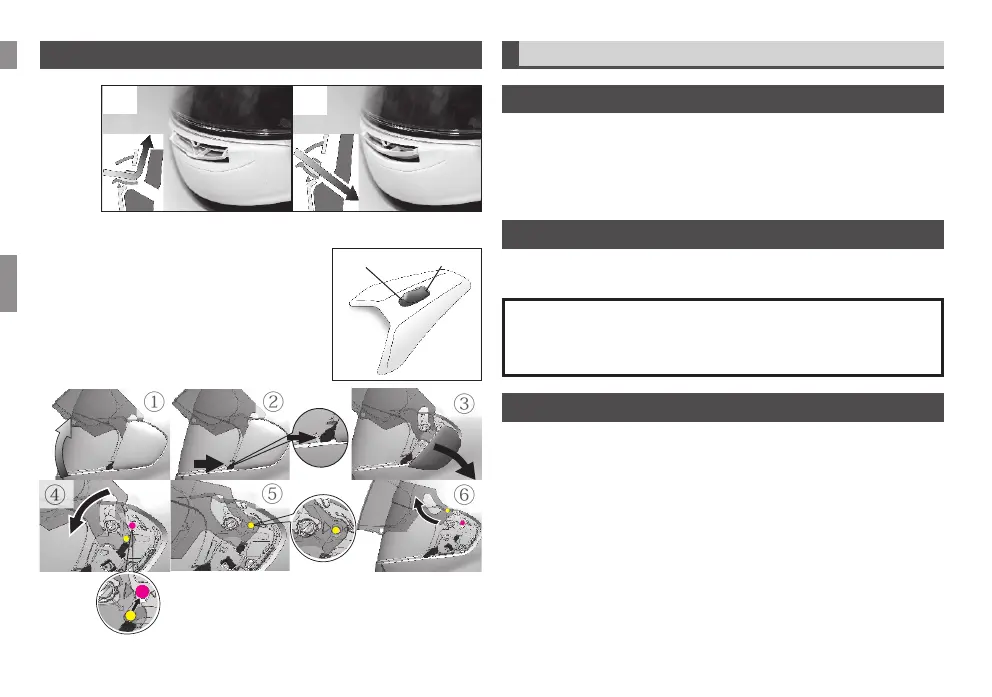 ①
②
③
④
⑤
⑥