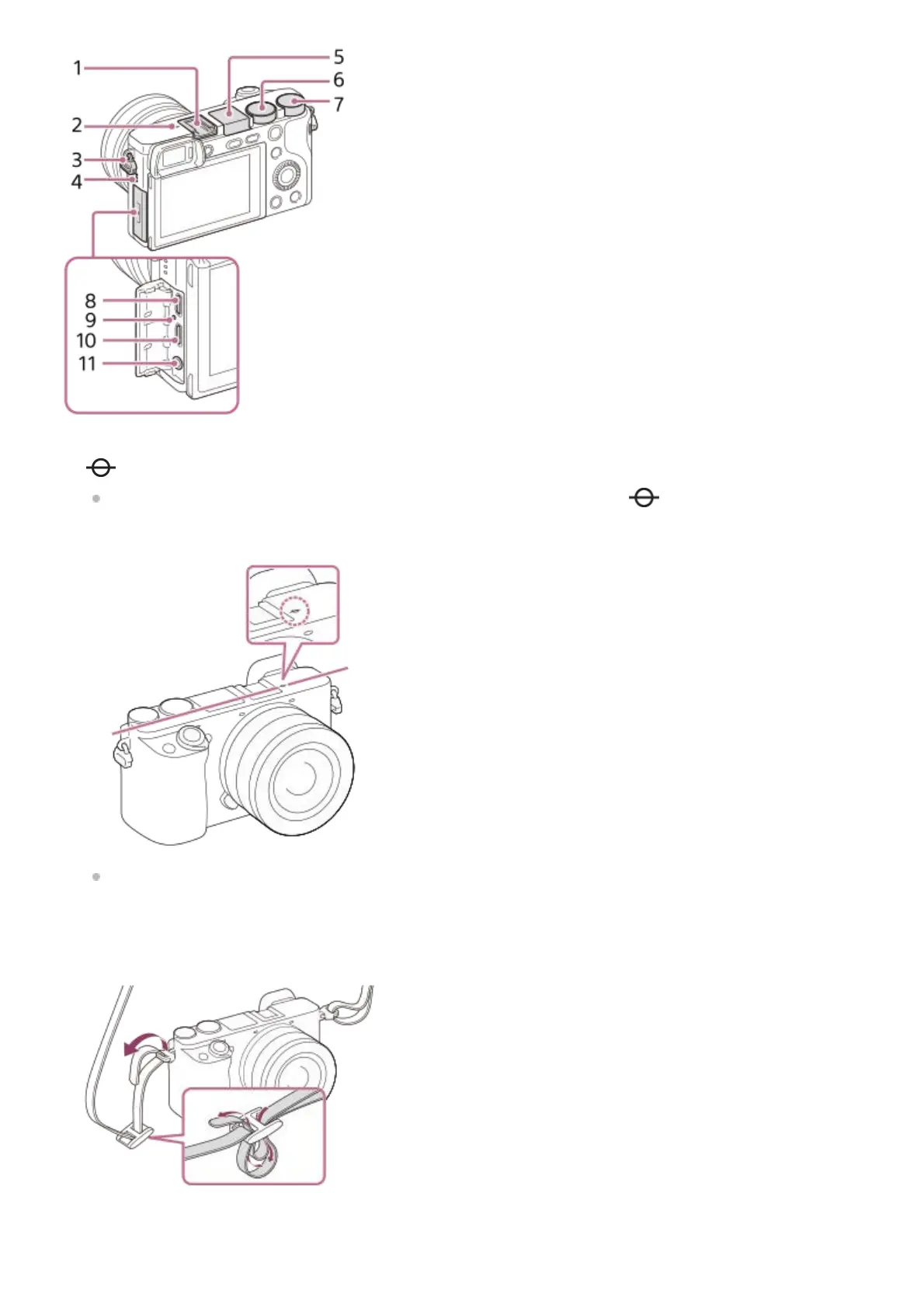 1
2
3
4
5
6
7
8
9
10
11