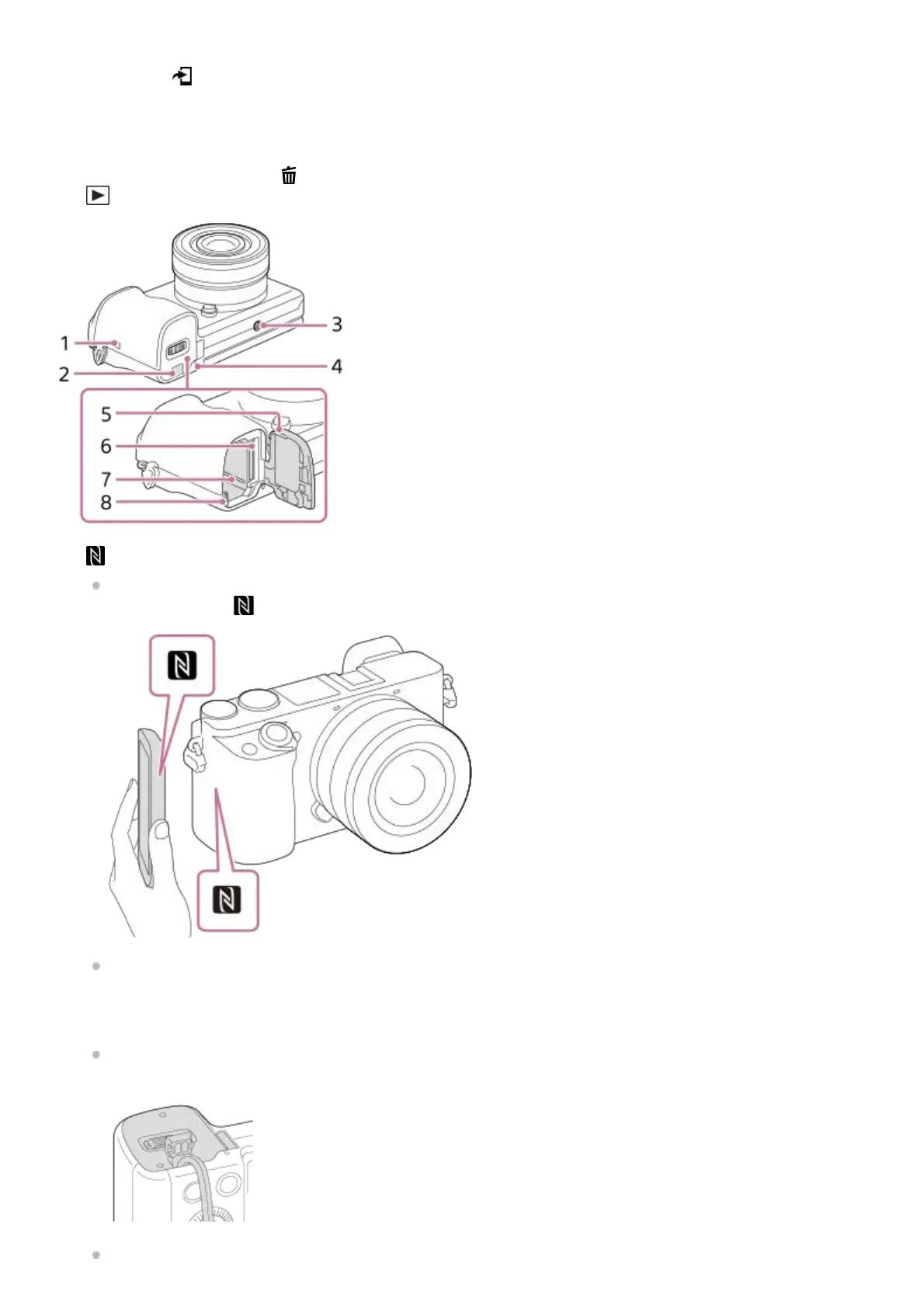 1
2
3
4
5
6
7
8