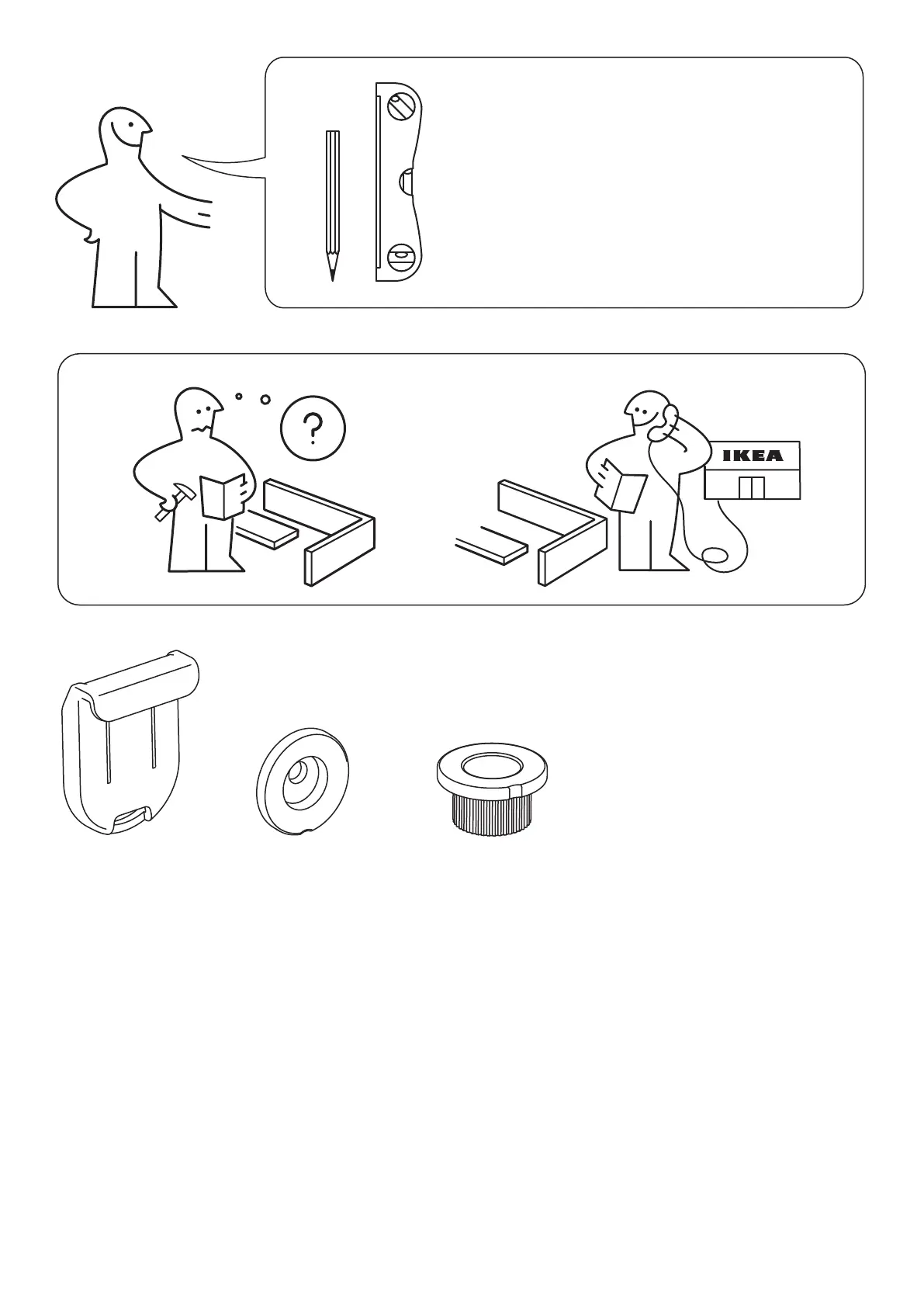 ?

IKEA