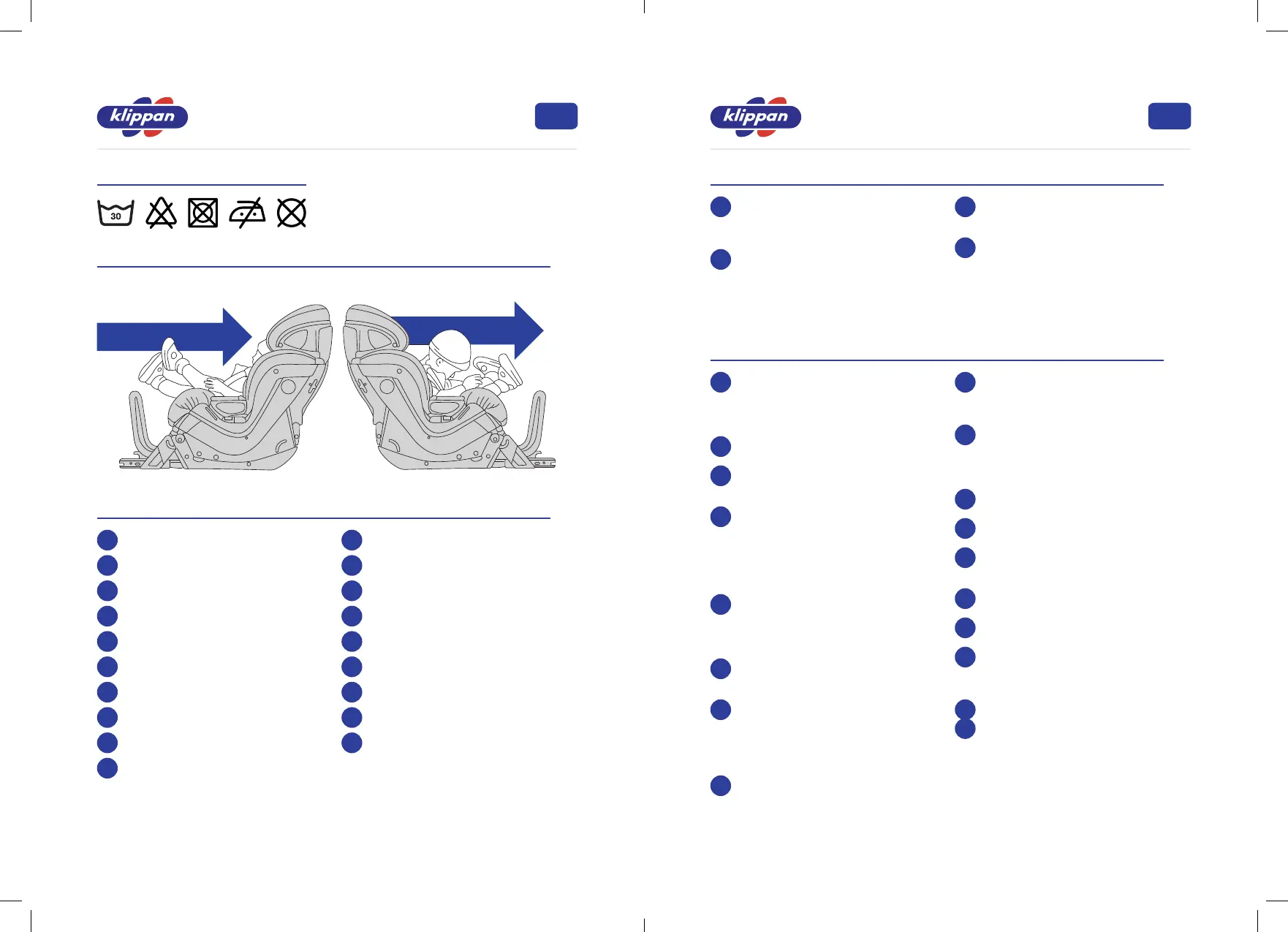 klippan

30

klippan