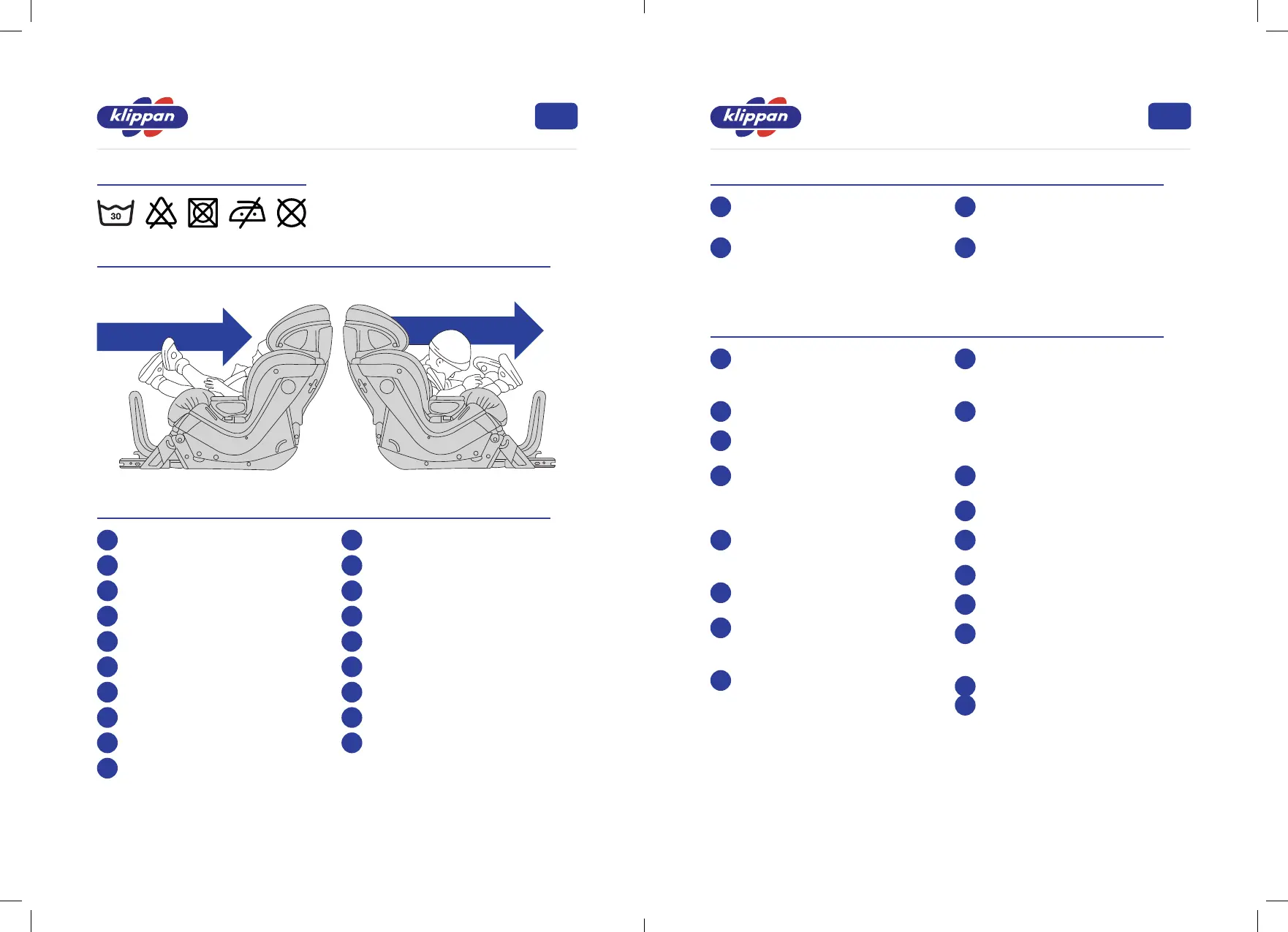 klippan

30

klippan