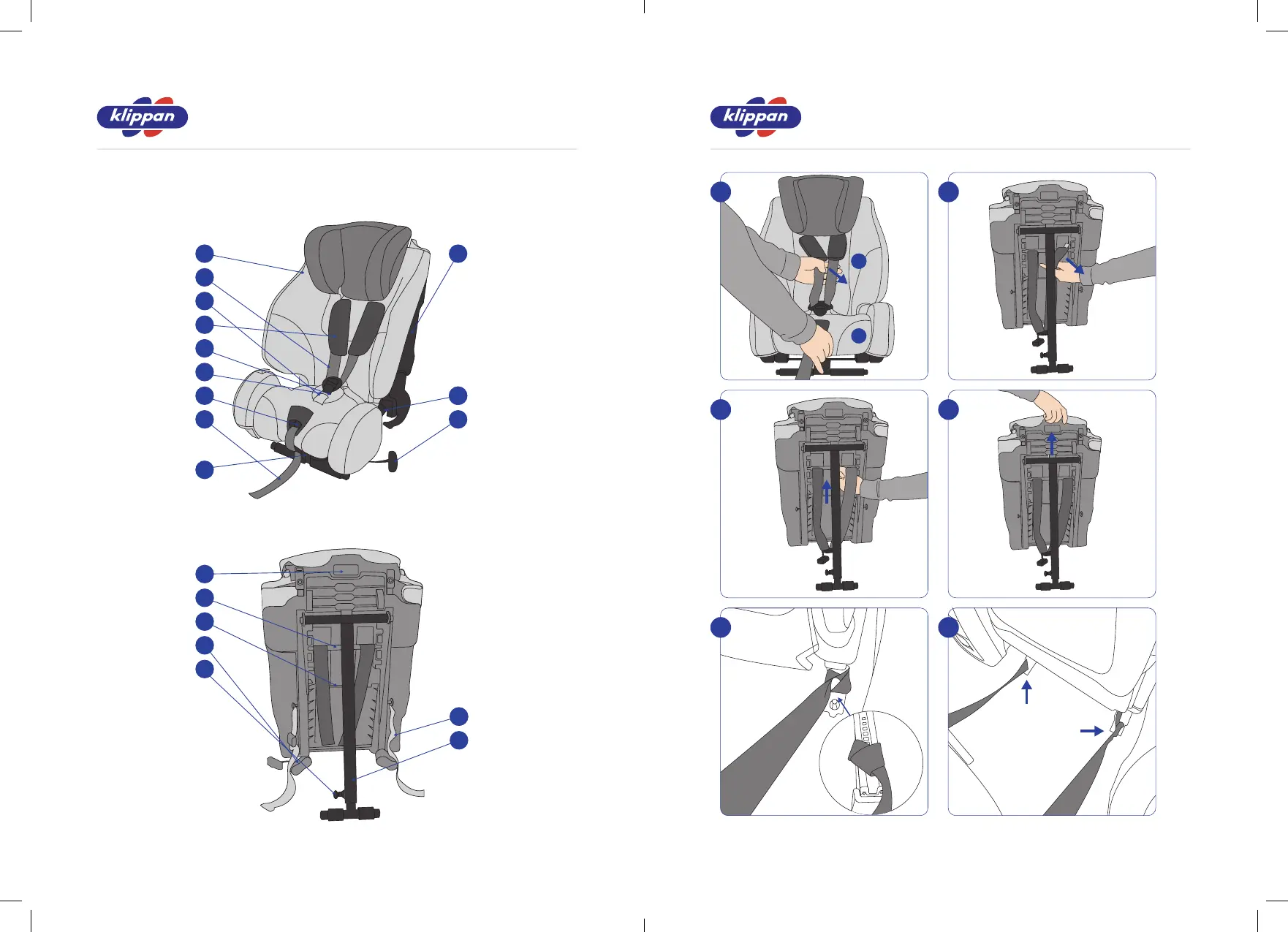 klippan

klippan