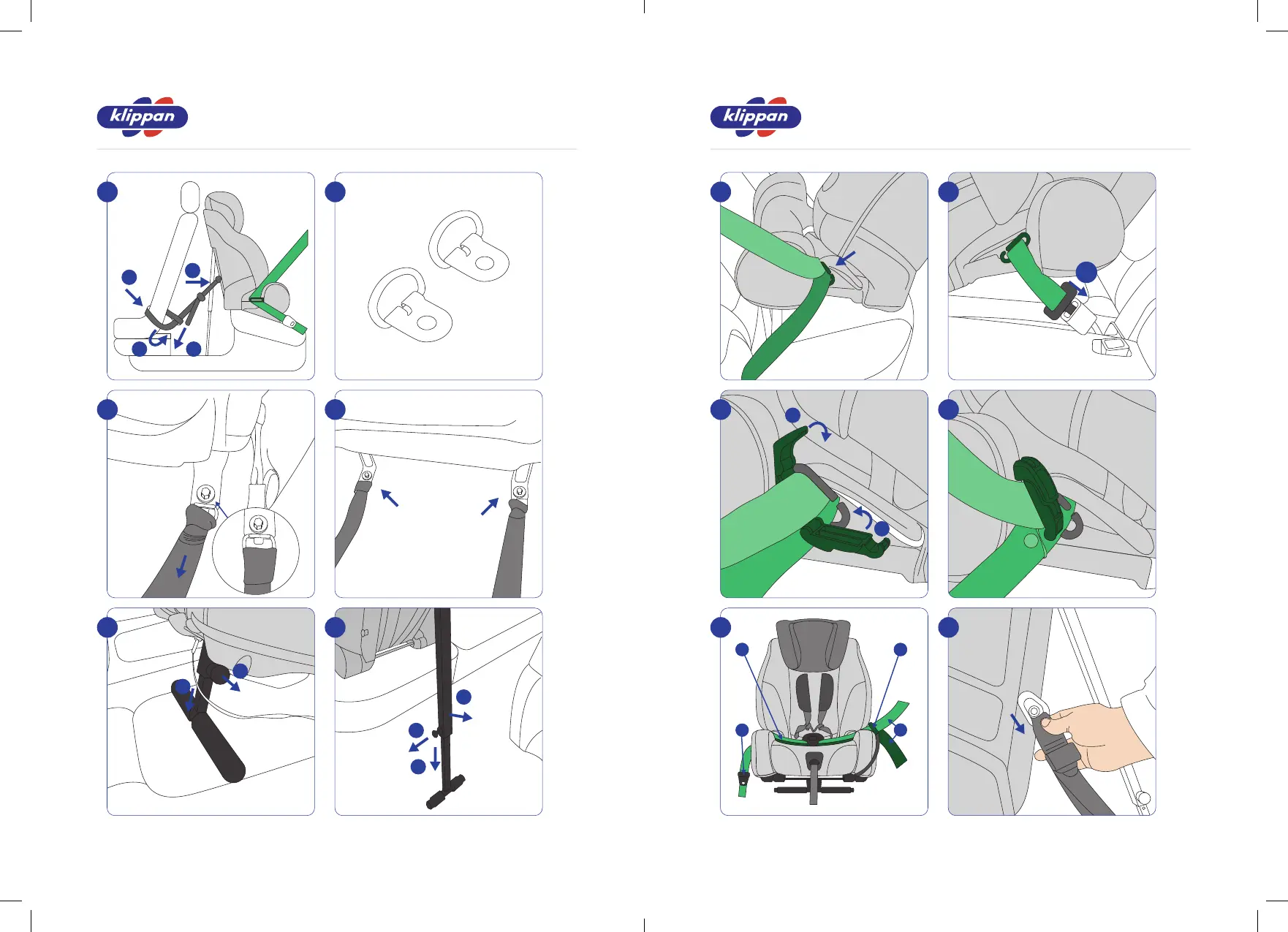 klippan

klippan