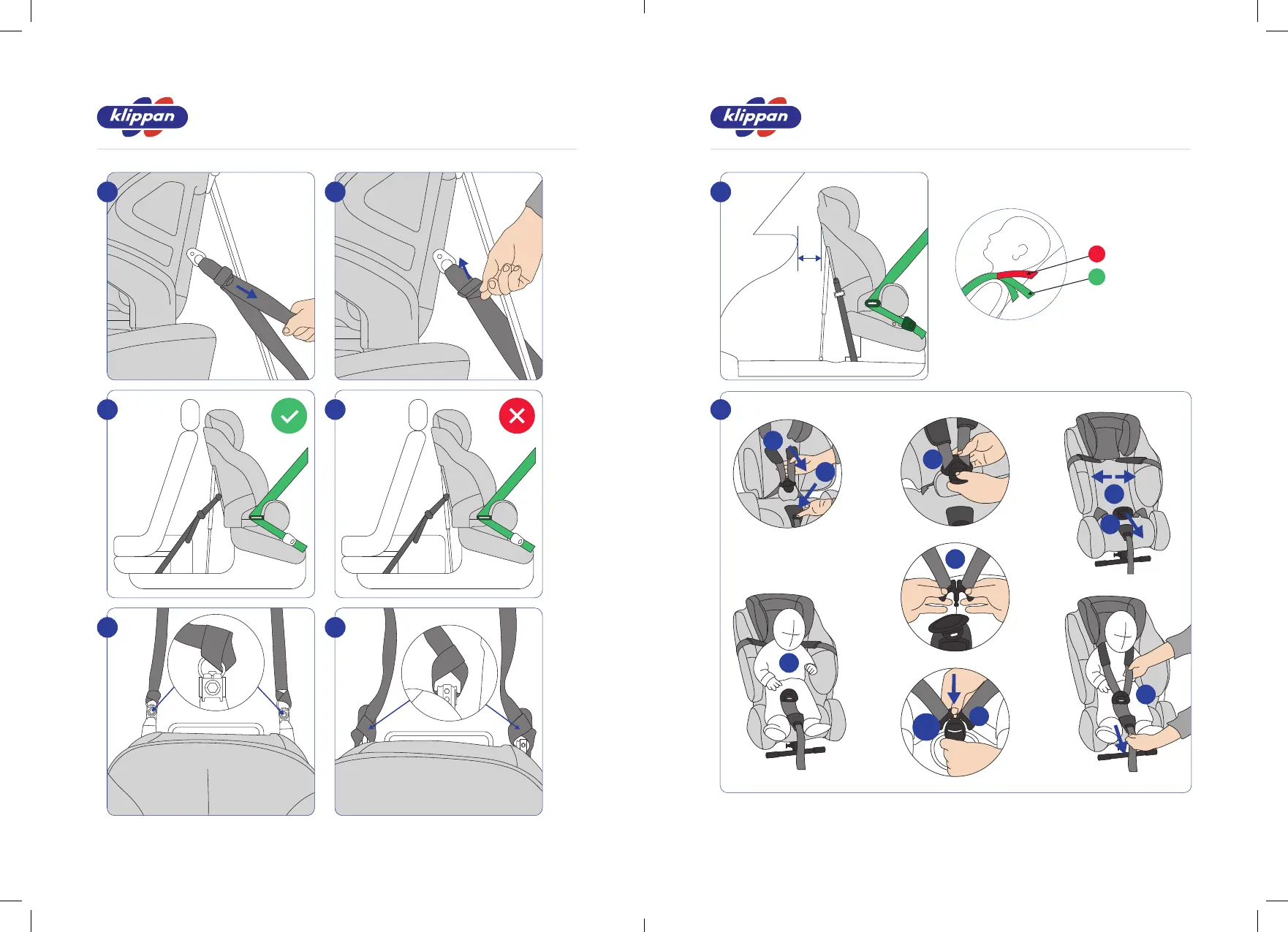 klippan

klippan