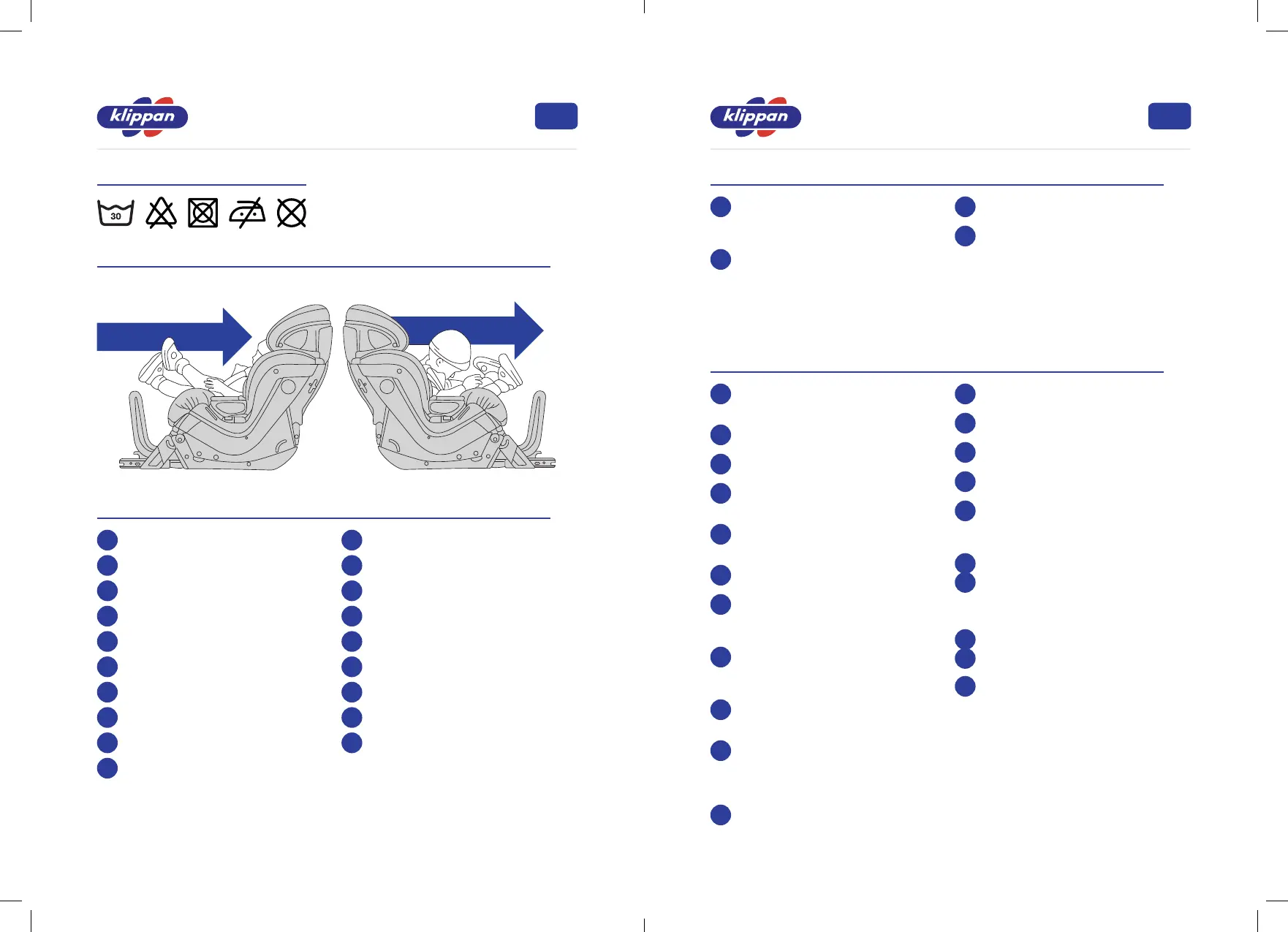 klippan

30

klippan