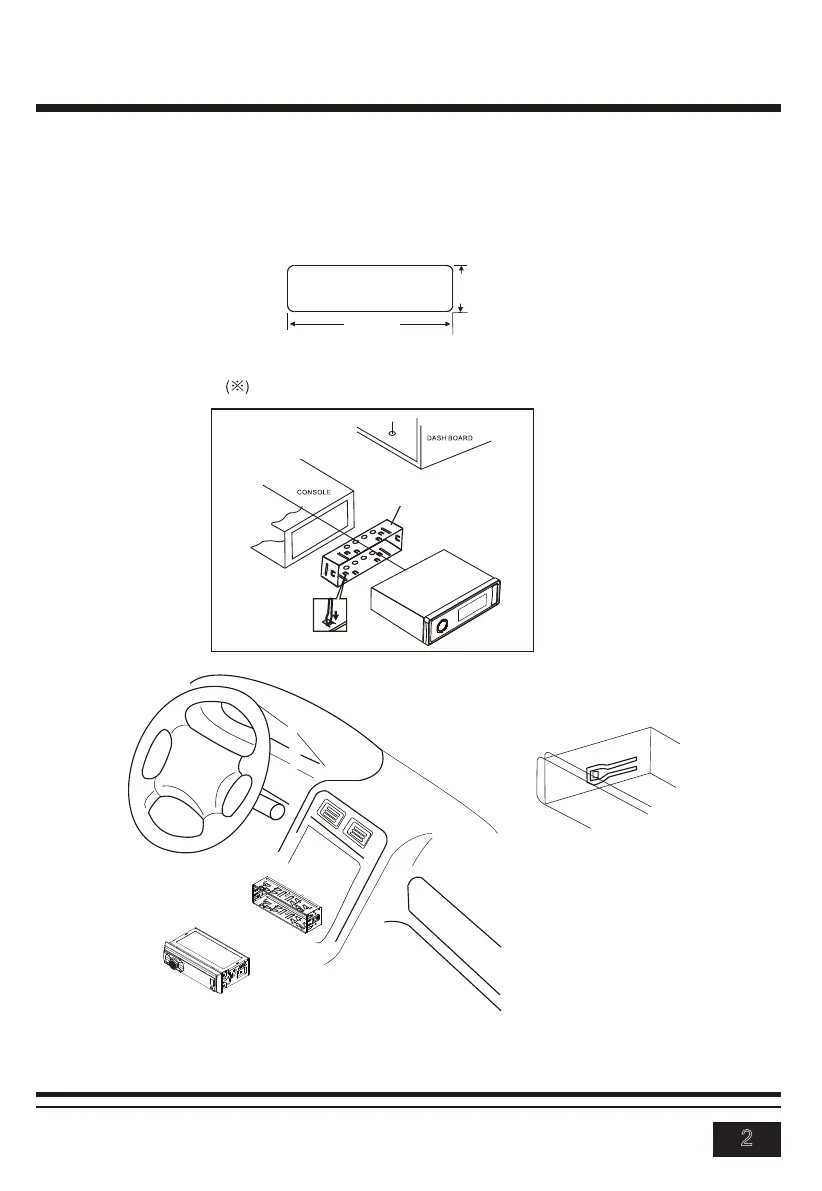 (※)

DASH BOARD

CONSOLE

2