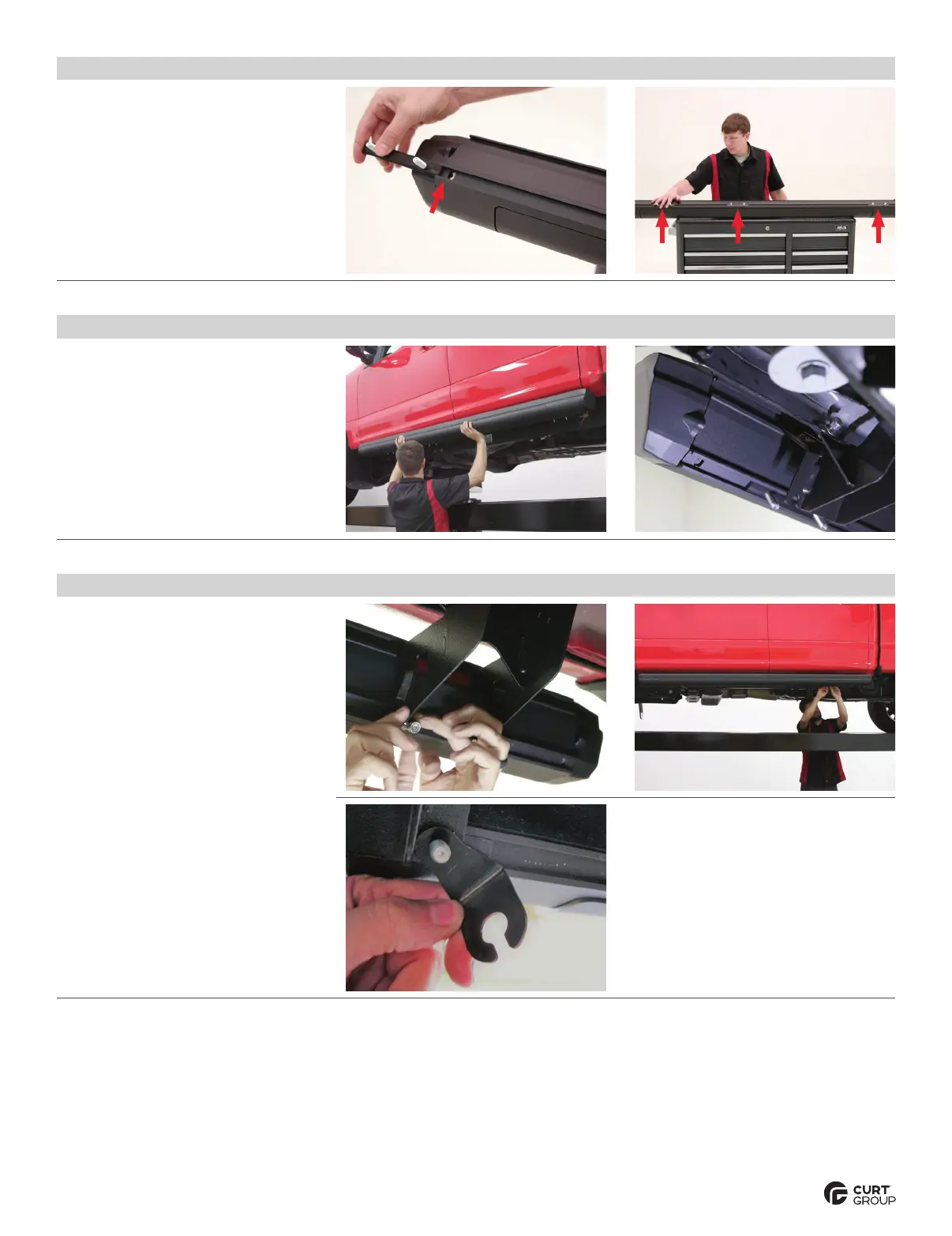 CURT GROUP