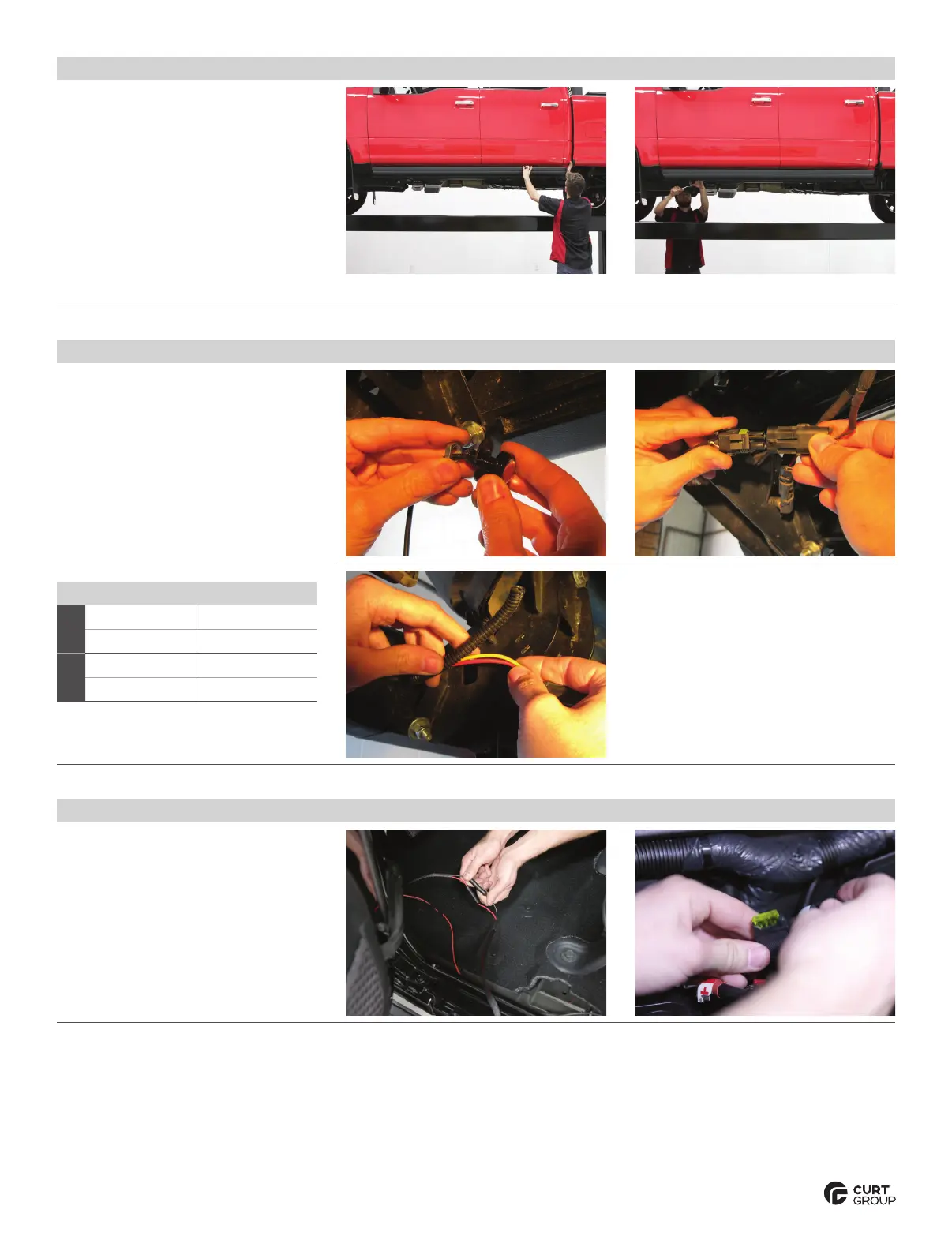 CURT GROUP