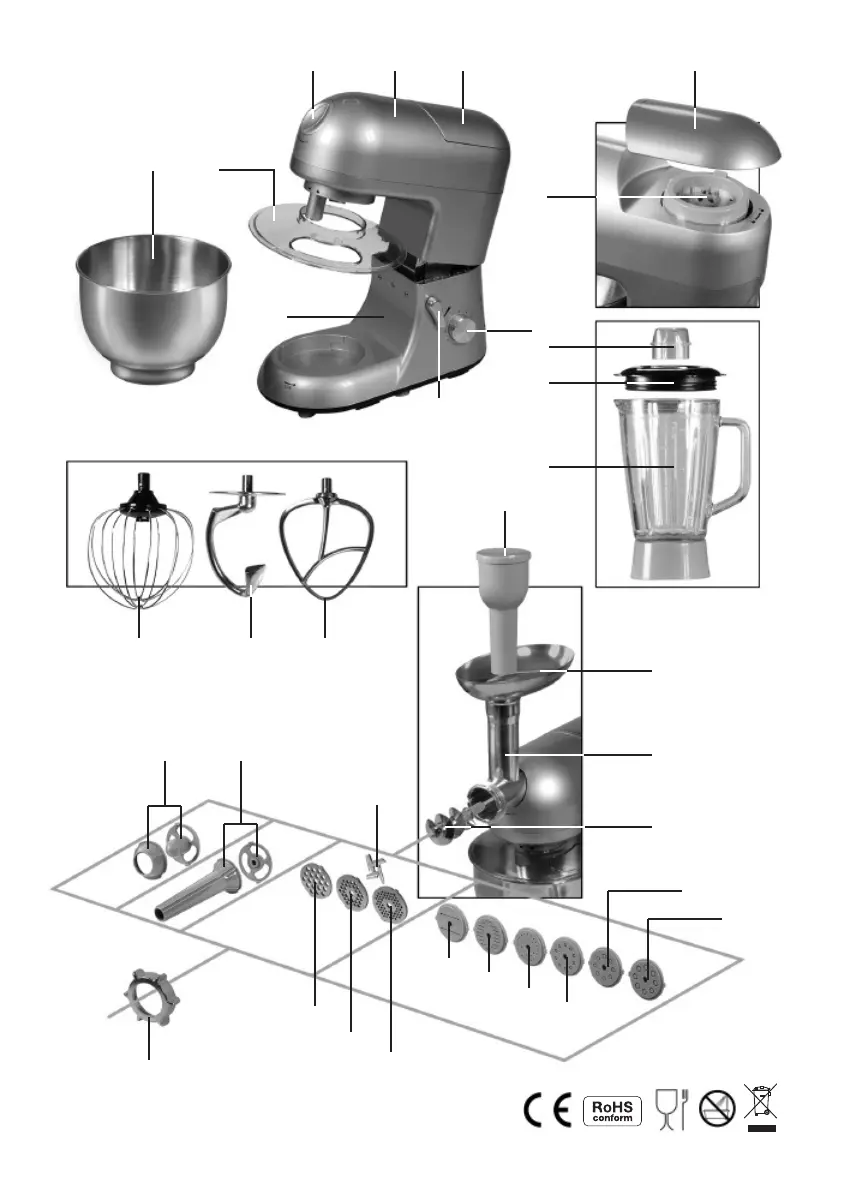 CE RoHS conform