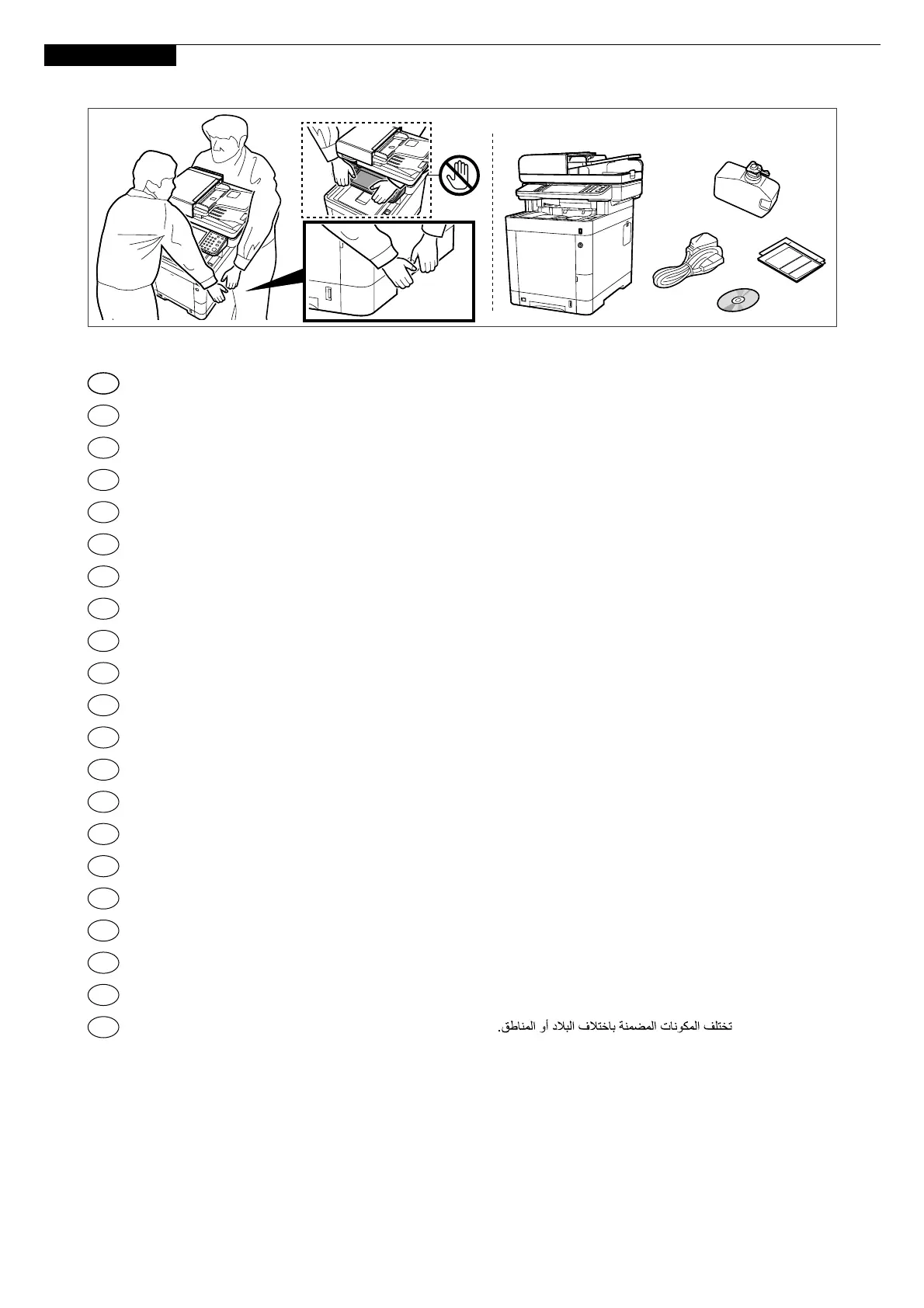 تختلف المكونات المضمنة باختلاف البلاد أو المناطق.