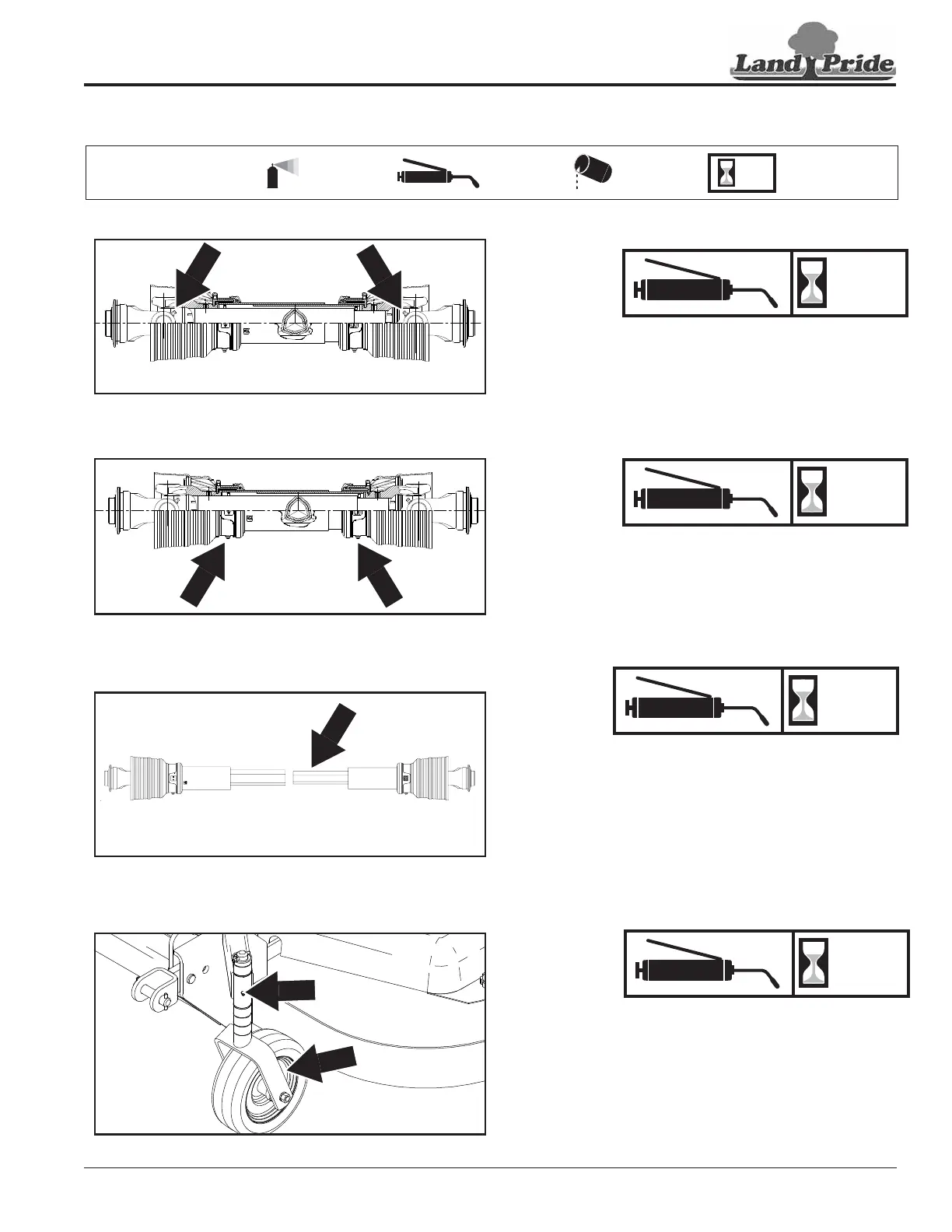 Land Pride