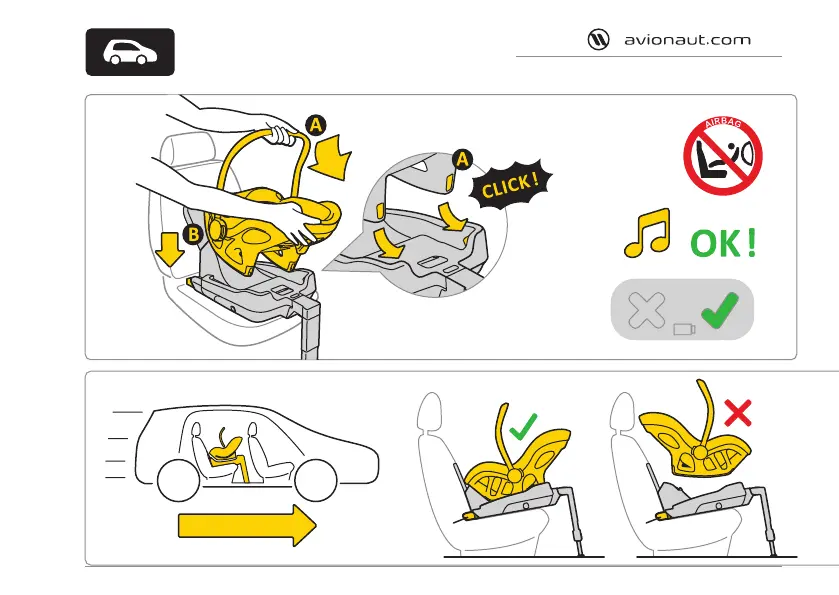 avionaut.com

A

B

A

CLICK!

AIRBAG

OK!