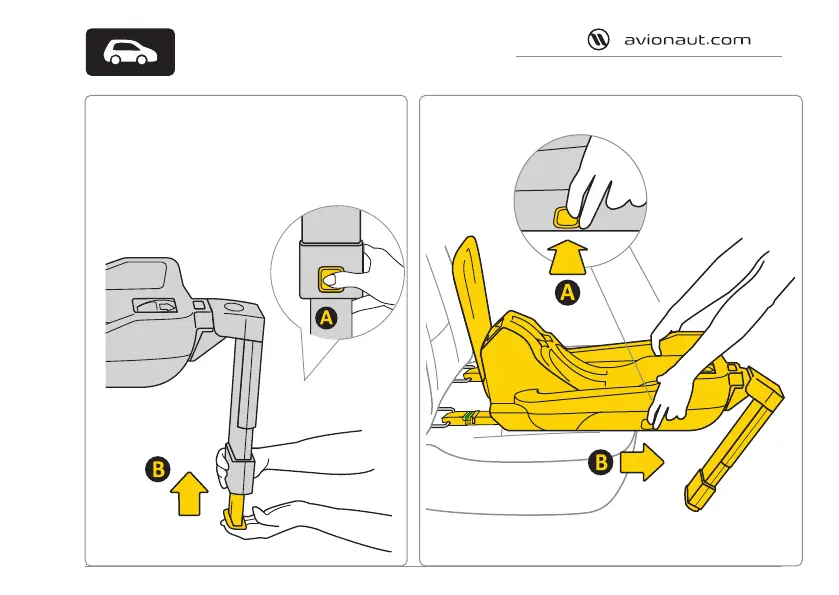 avionaut.com

A

B

A

B