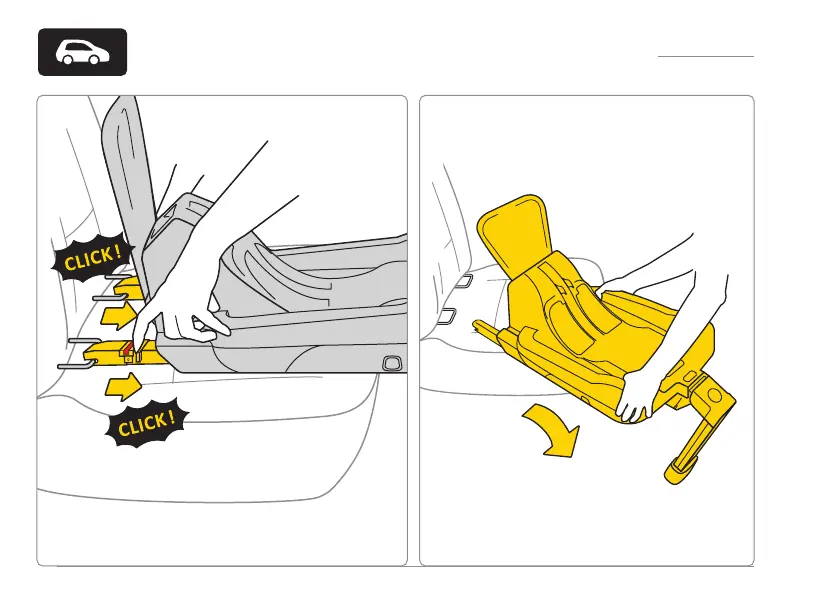 CLICK!

CLICK!