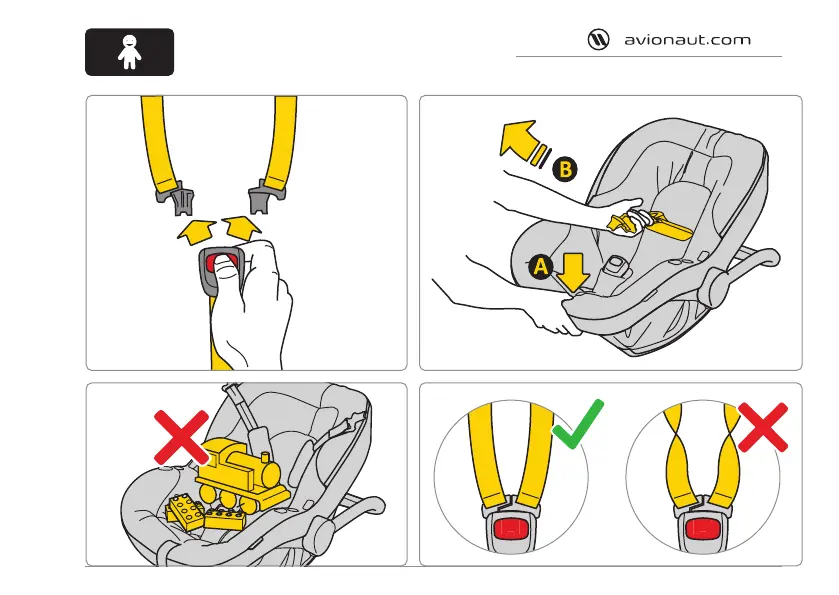 avionaut.com

B

A