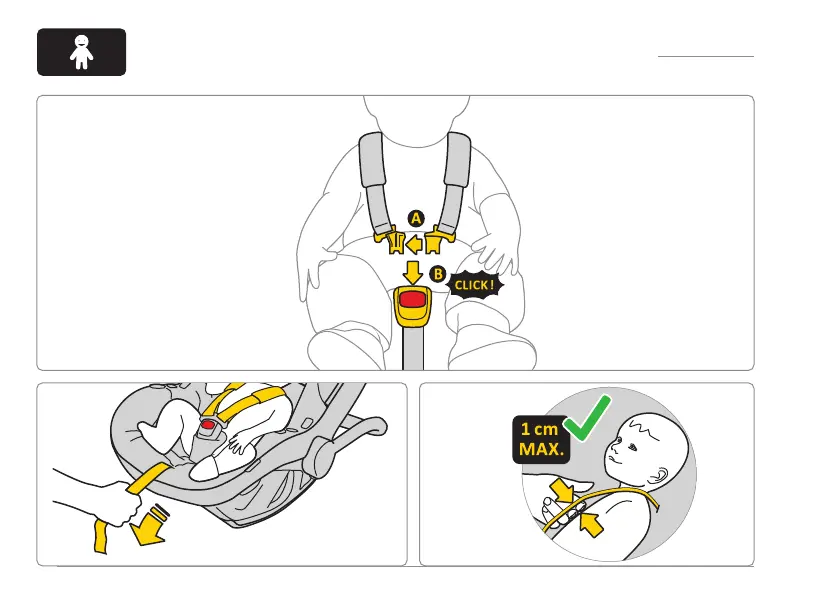 A

B

CLICK!

1 cm
MAX.