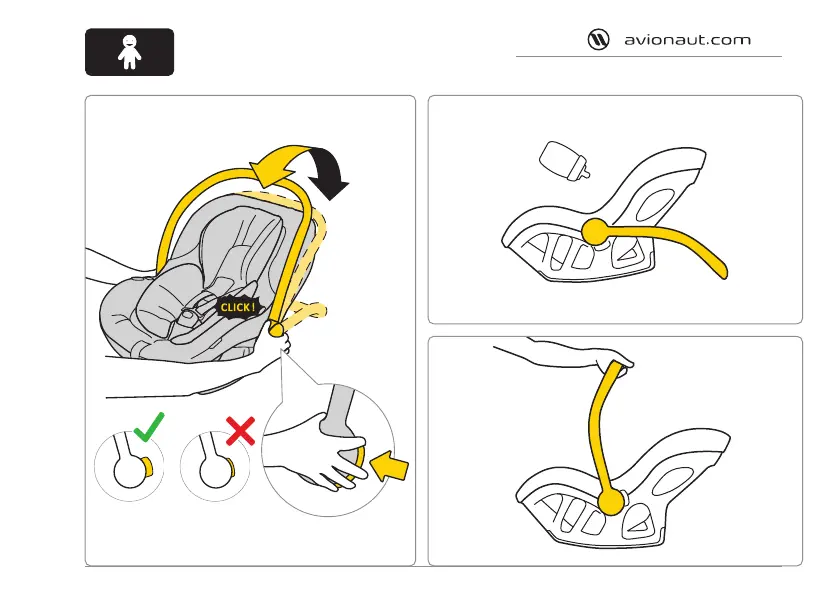 avionaut.com

CLICK!