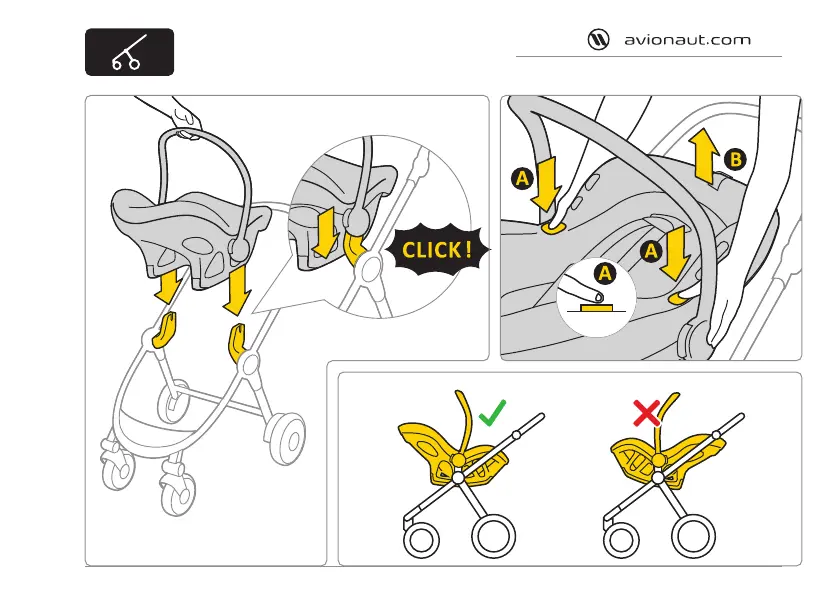 avionaut.com

CLICK!

A

B

A

A