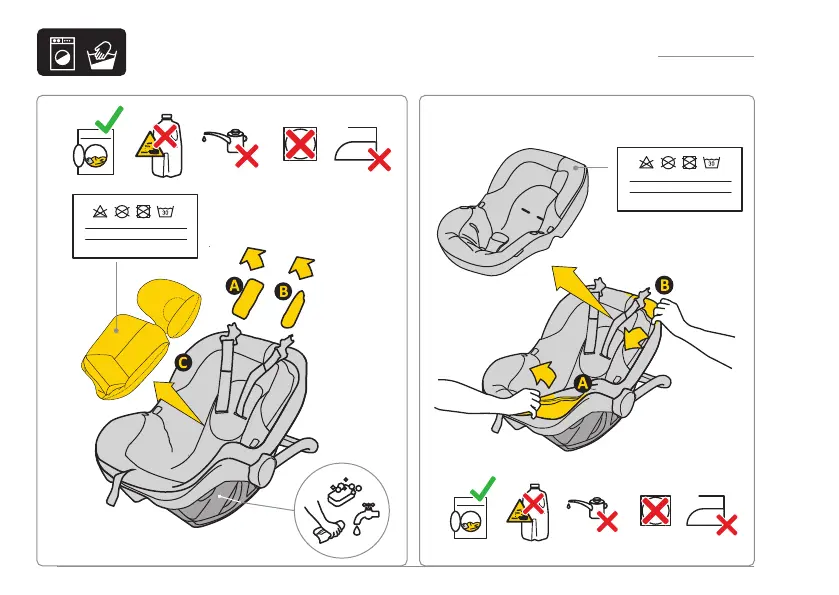 30

A

B

C

30

B

A