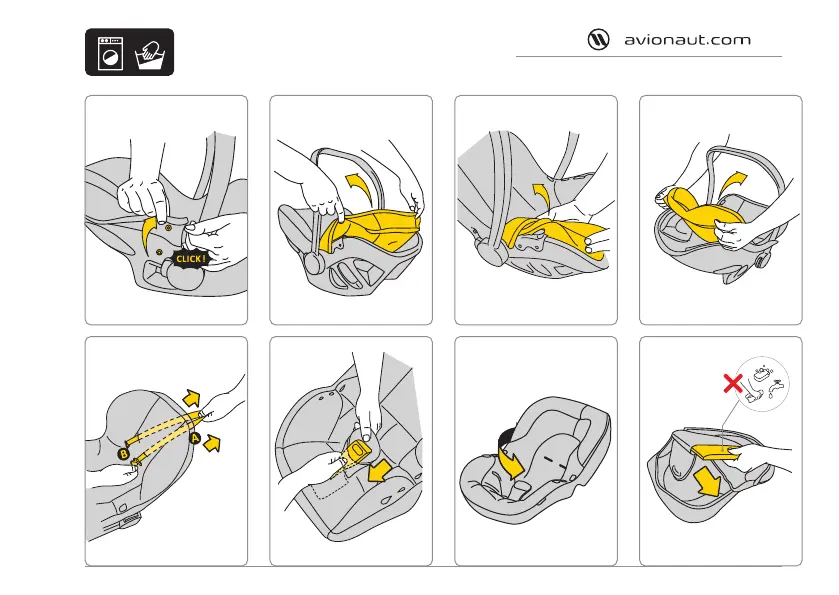 avionaut.com

CLICK!

B

A