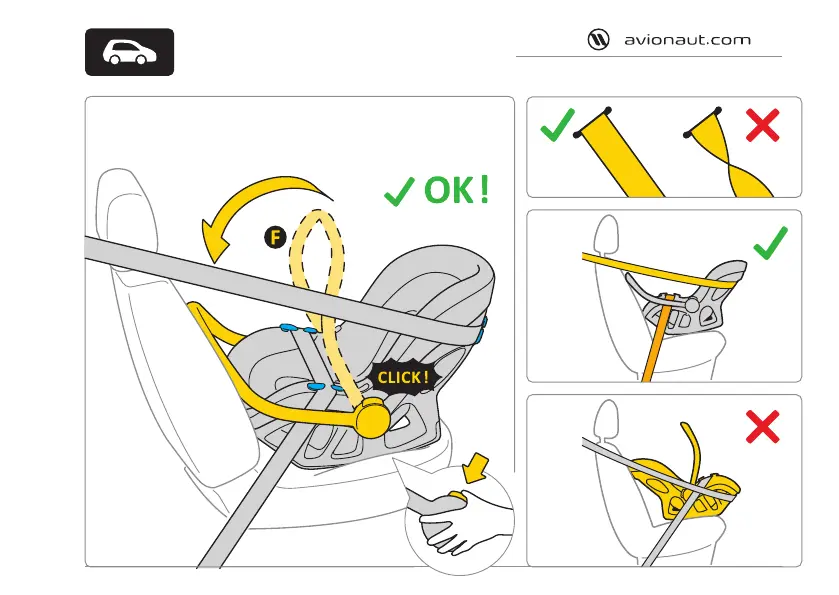 avionaut.com

OK!

F

CLICK!