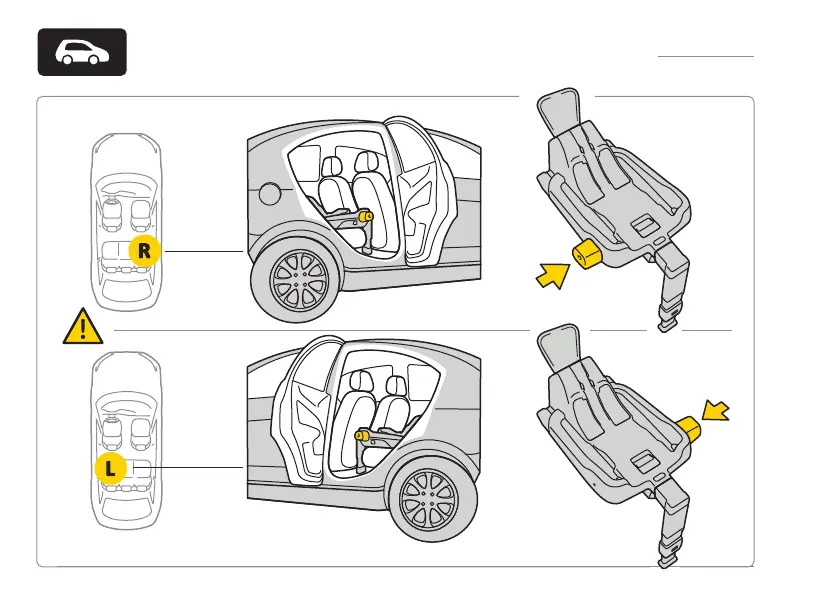 R

L