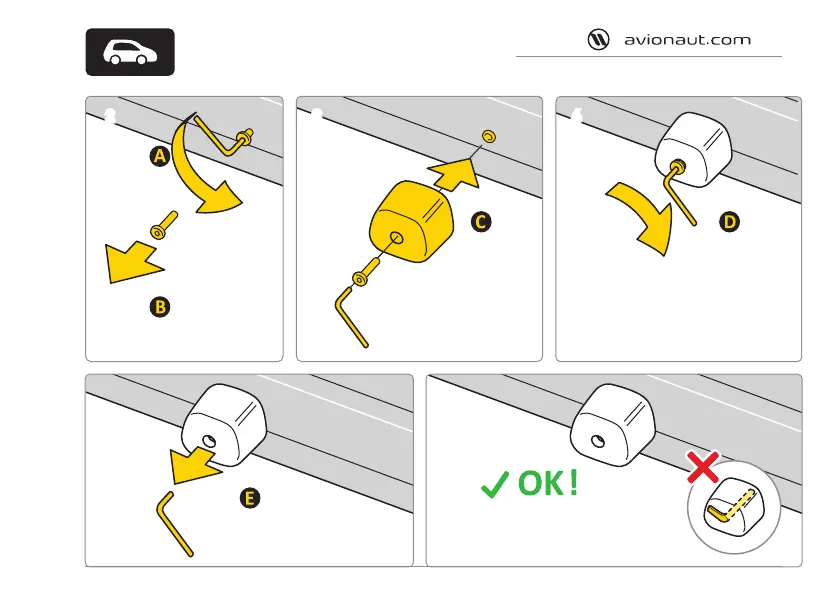 avionaut.com

A

B

C

D

E

OK!