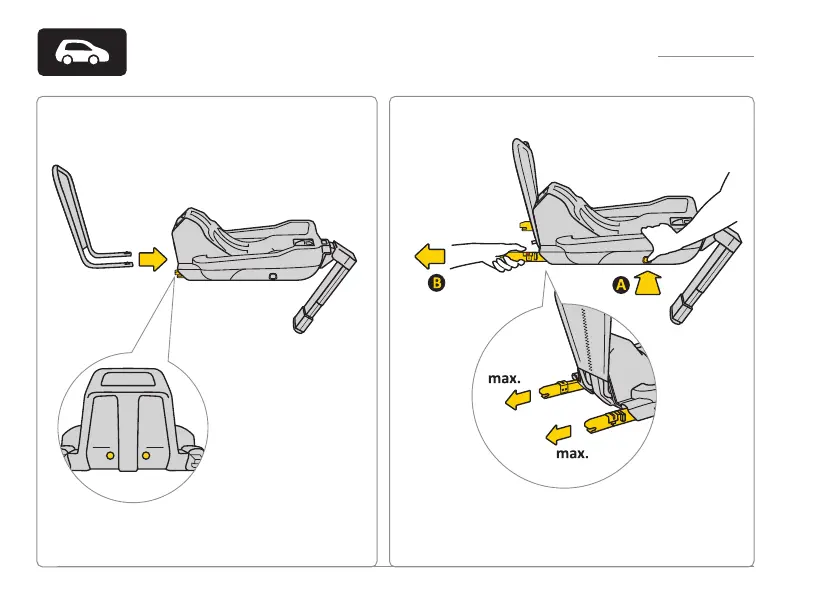 B

A

max.

max.