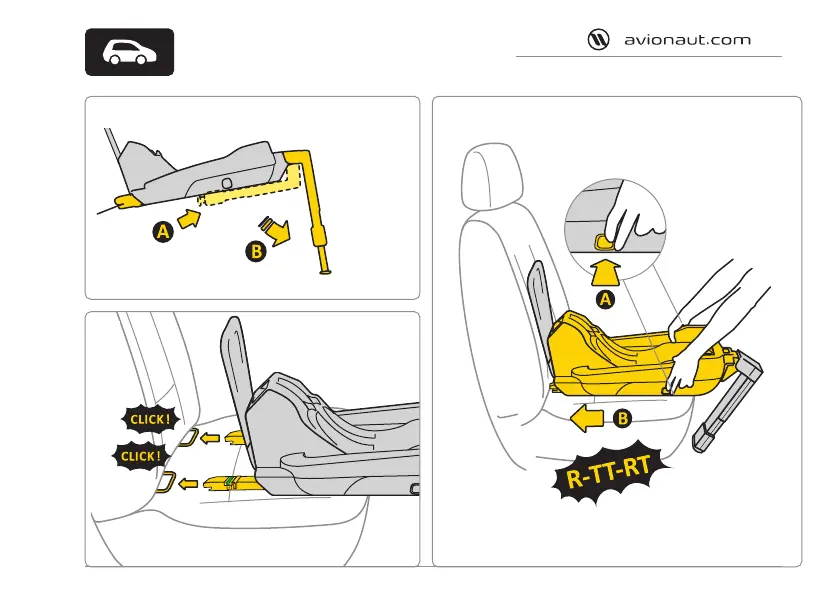 avionaut.com

A

B

CLICK!

CLICK!

A

B

R-TT-RT