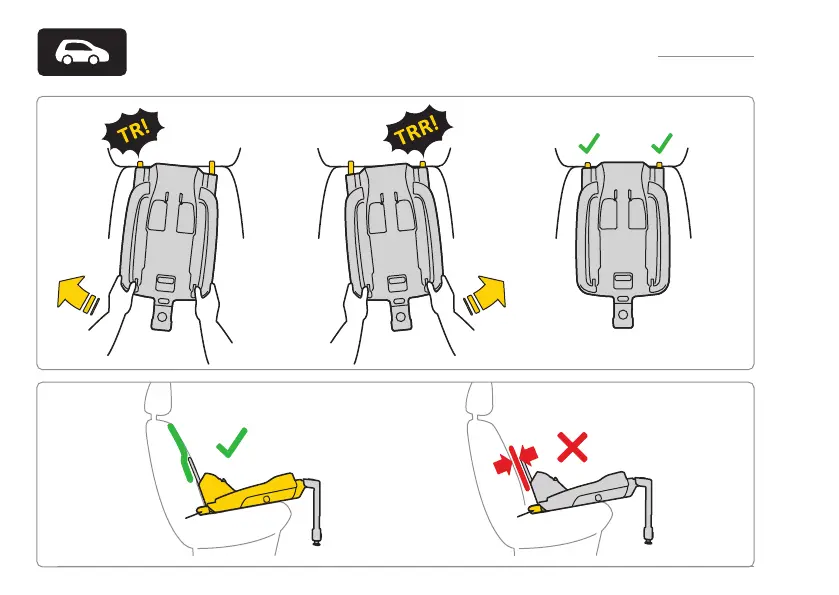 TR!

TRR!