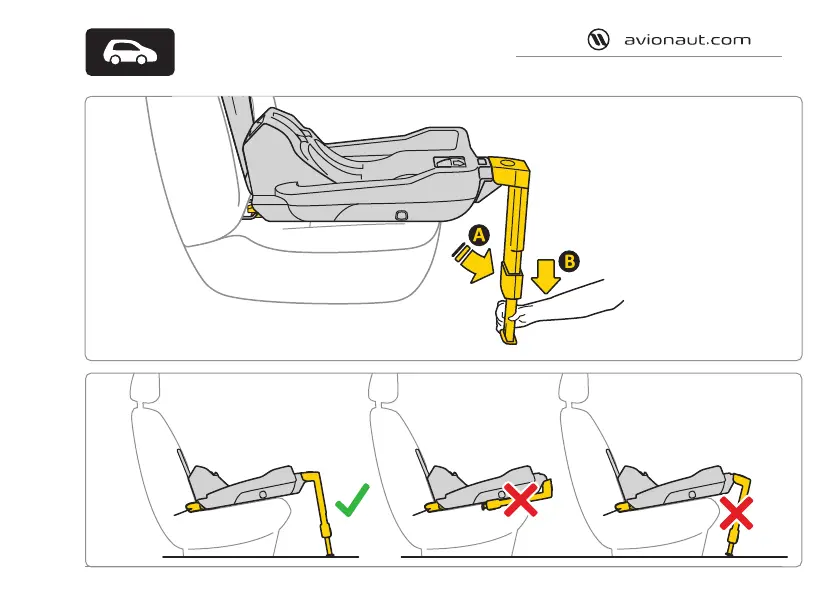 avionaut.com

A

B