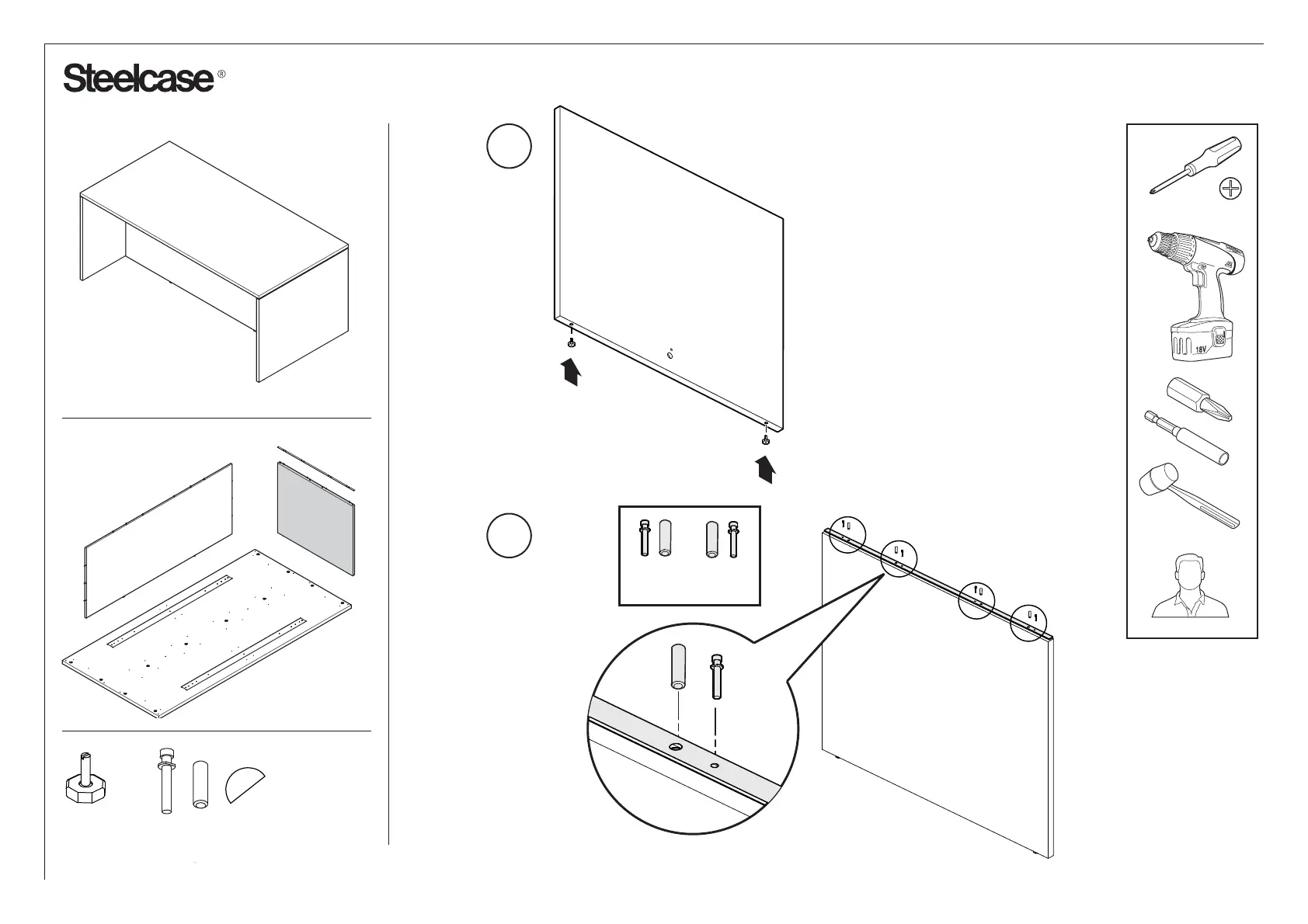 Steelcase®

18V