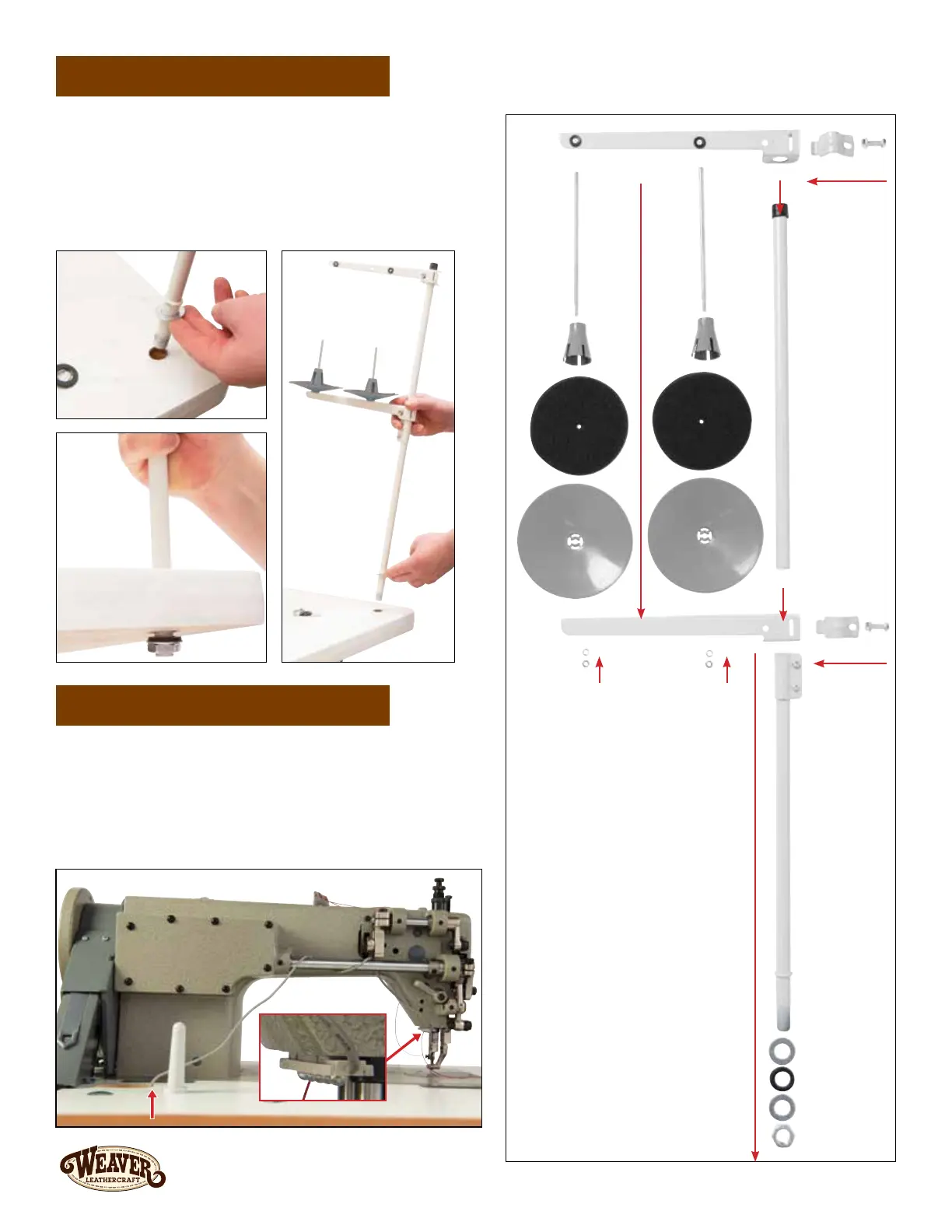 WEAVER
LEATHERCRAFT