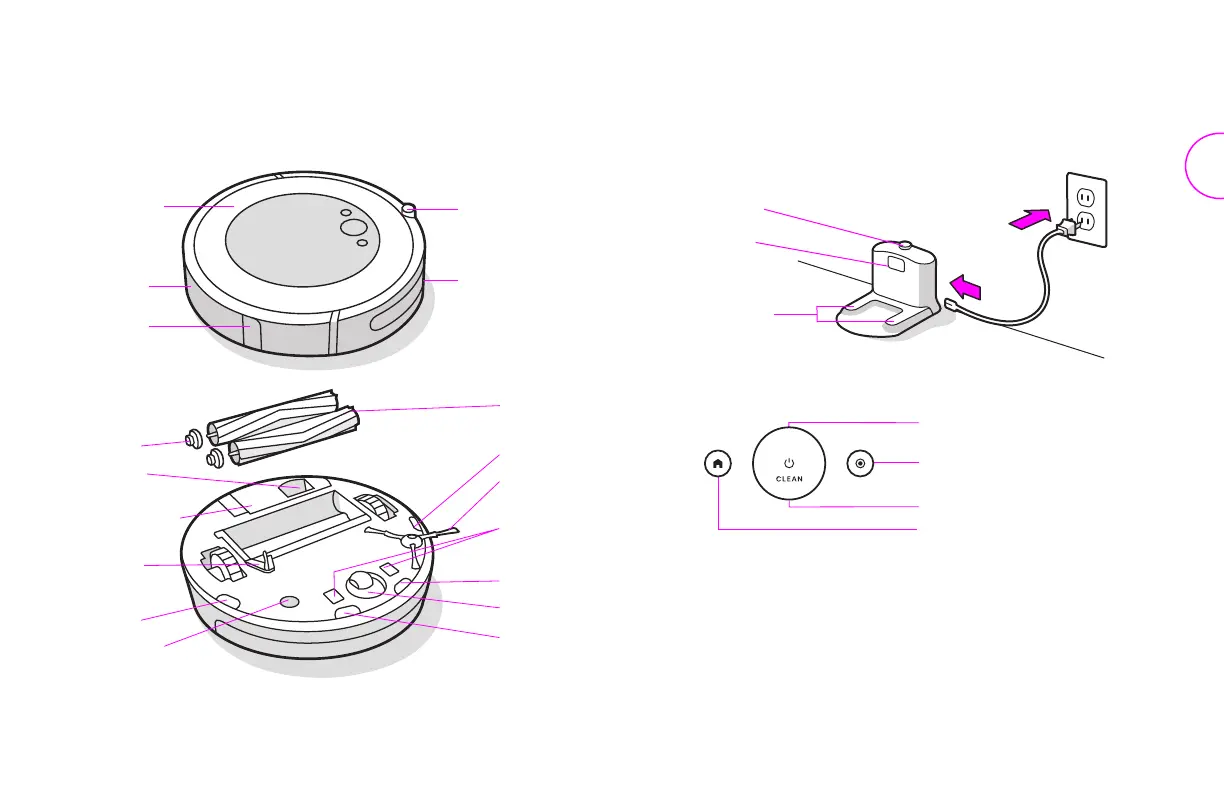 CLEAN