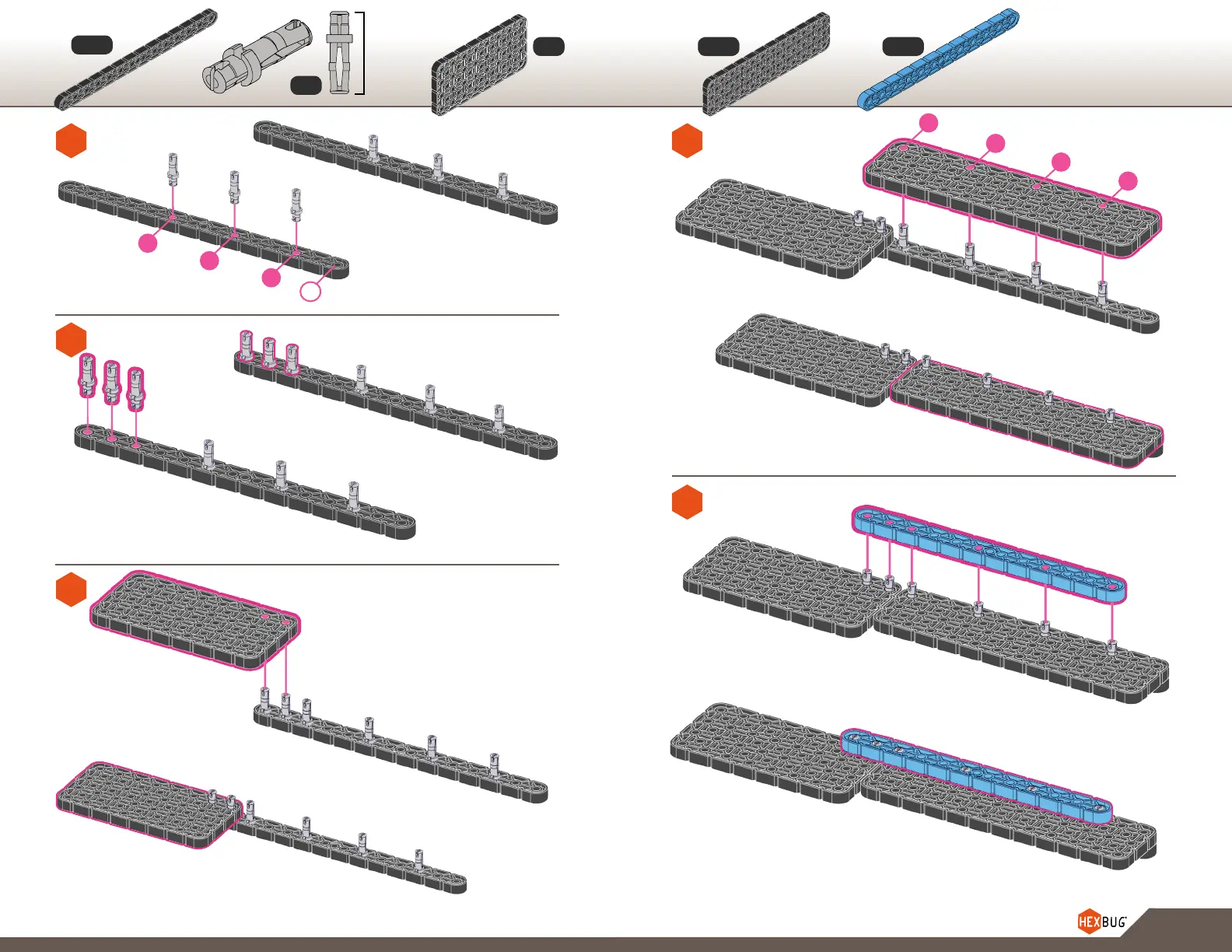 HEXBUG