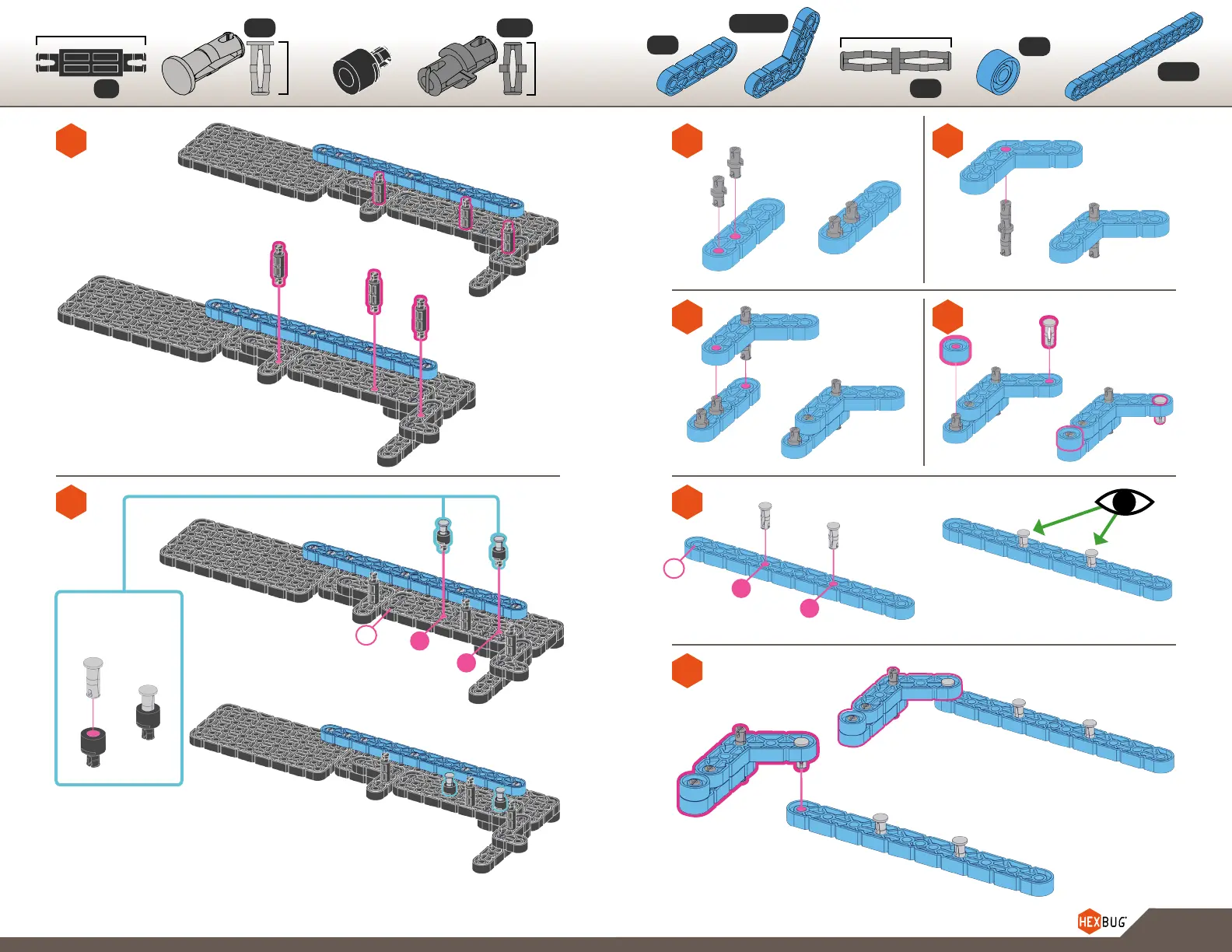 HEXBUG