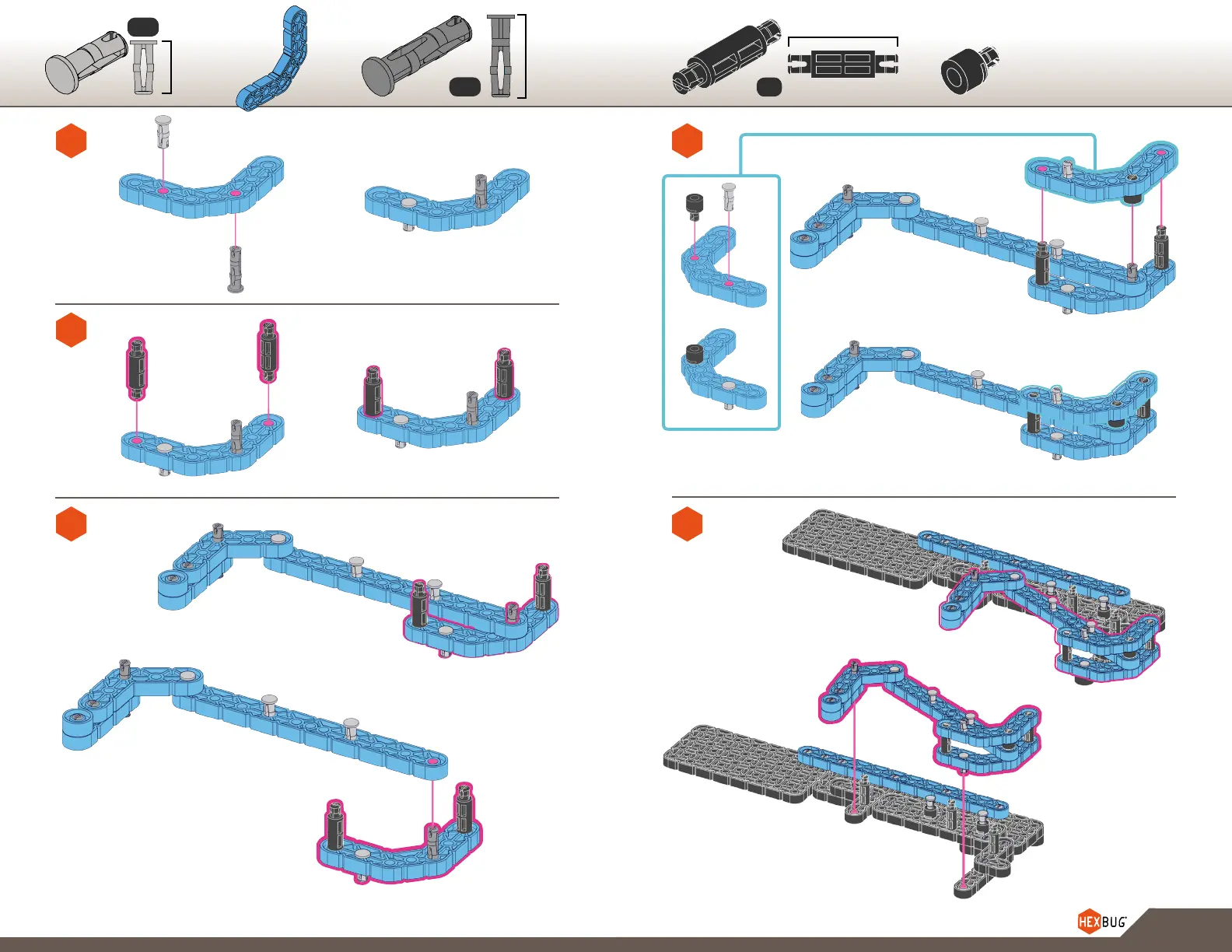 HEXBUG