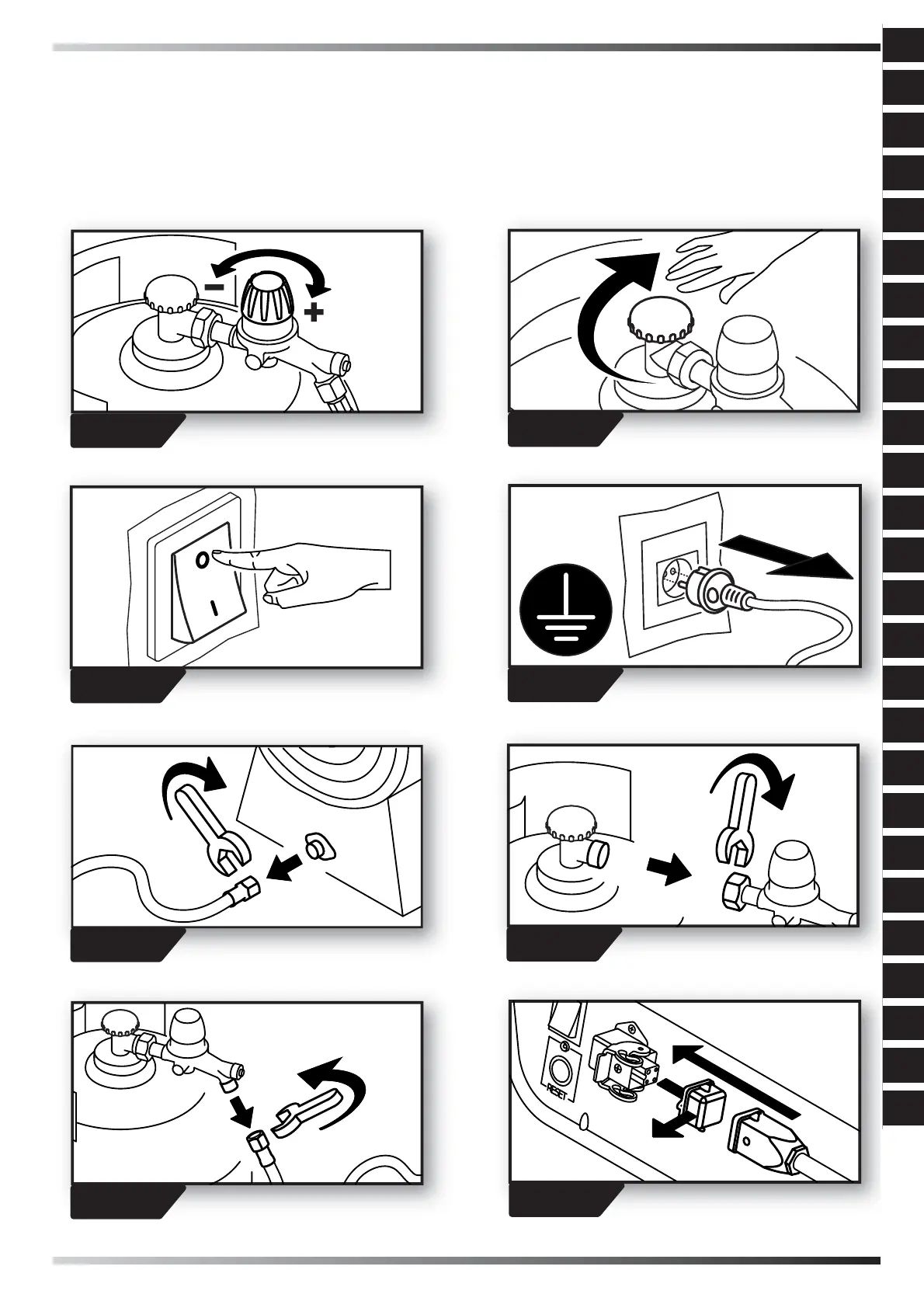 −
+

O
I

RESET