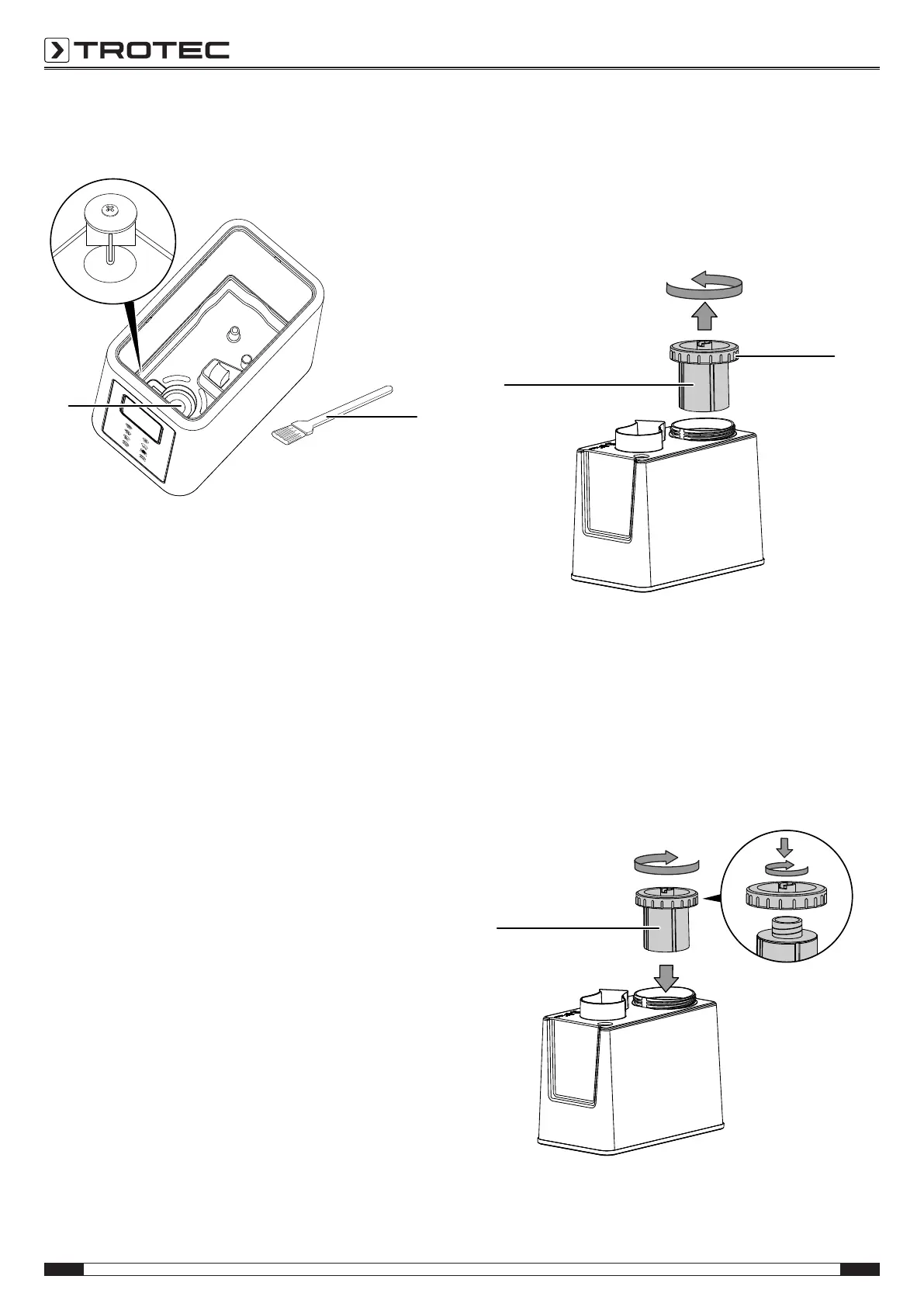 TROTEC