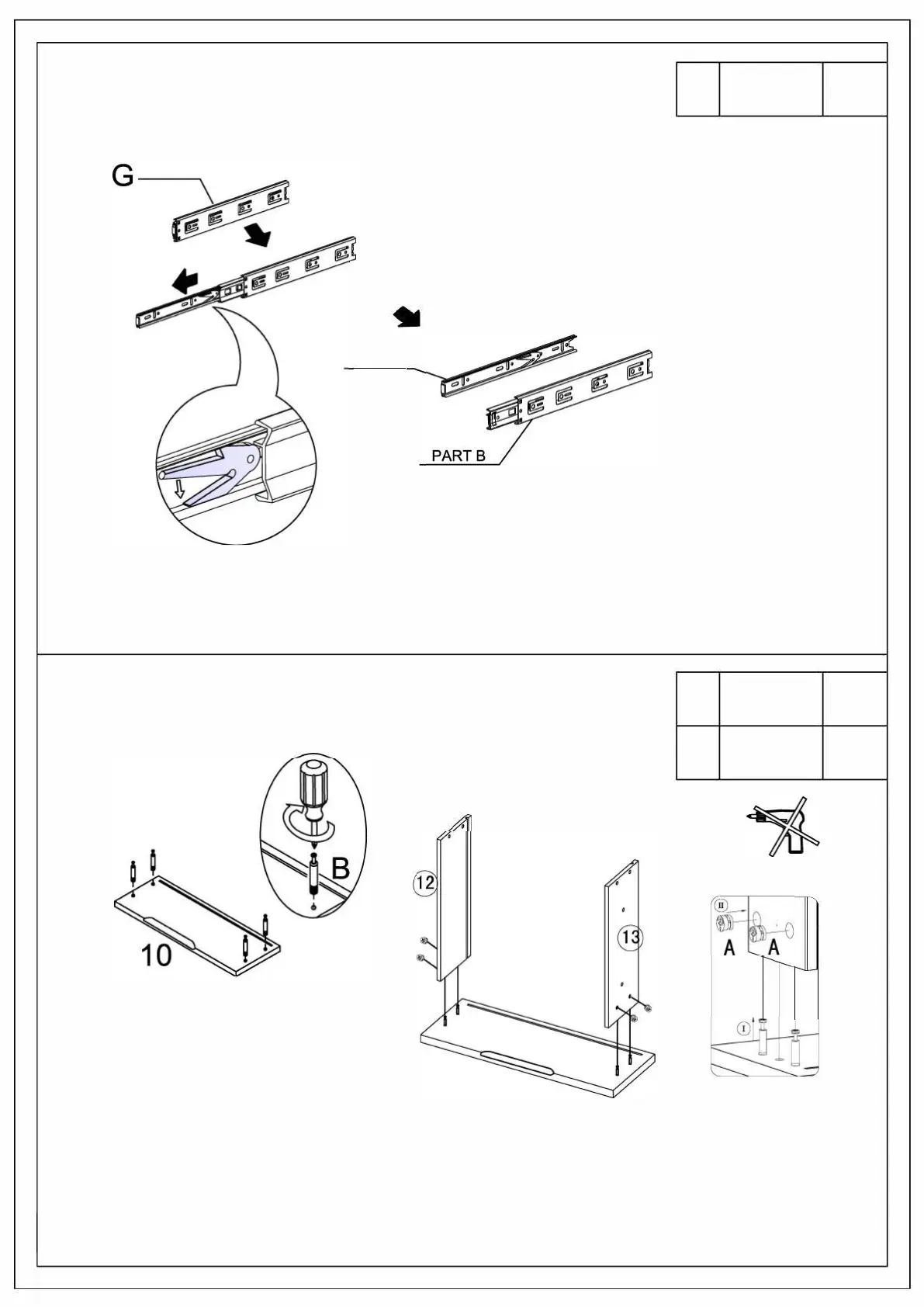 G

PART B

B

10

12

13

II

A A

I