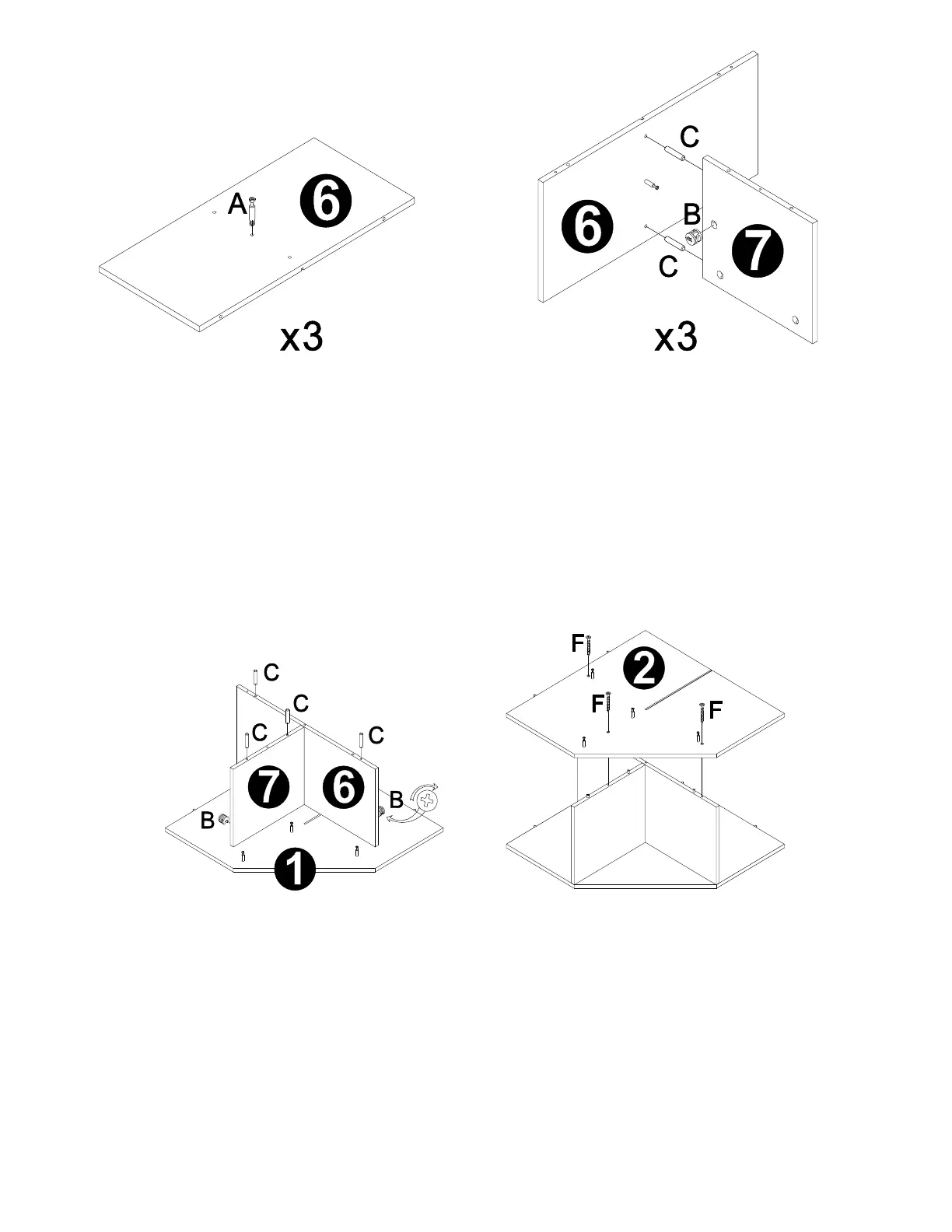 A 6

x3

C
6
B
7
C

x3

C
C
C
C
7
6
B
B
1

F
2
F
F