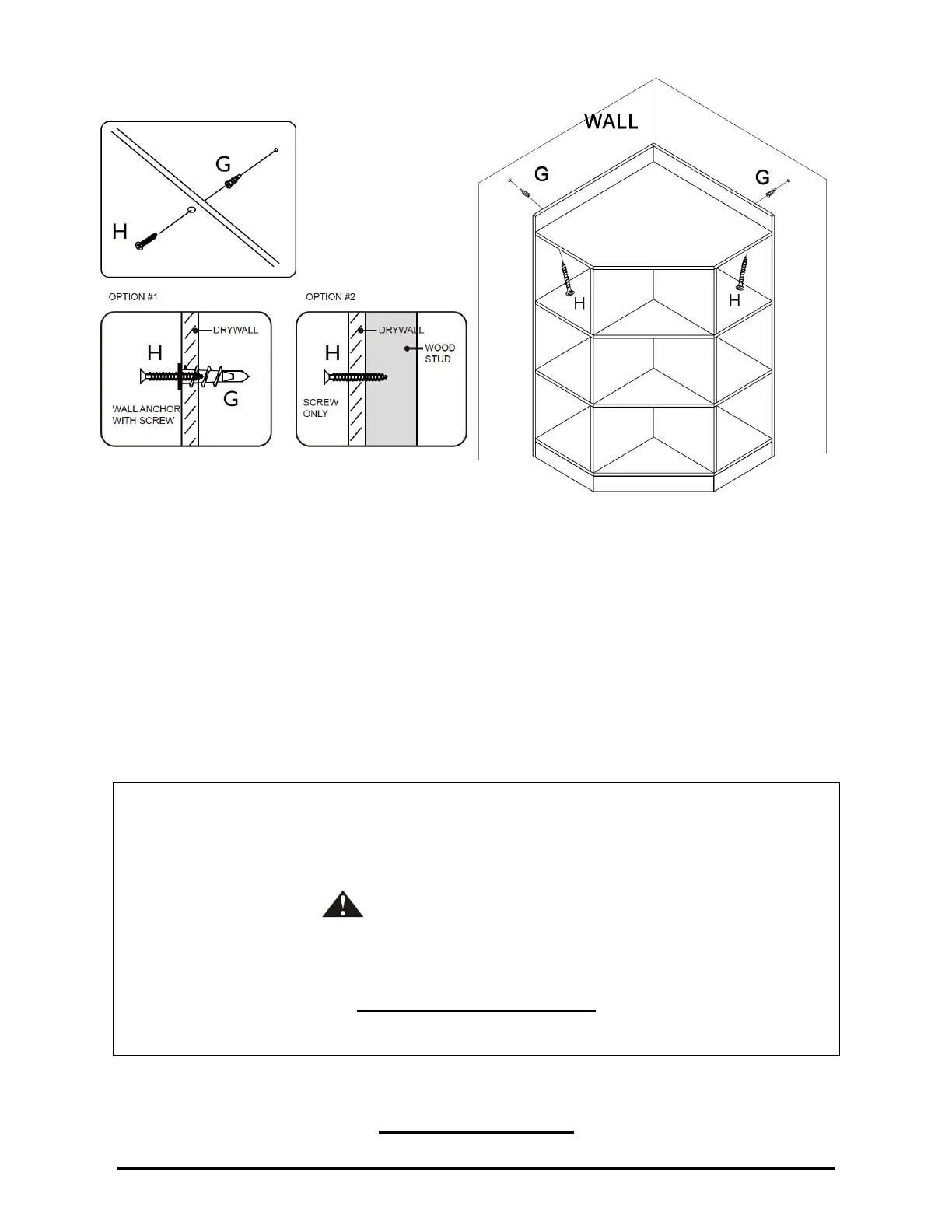 G

H

OPTION #1

DRYWALL

H

G

WALL ANCHOR WITH SCREW

OPTION #2

DRYWALL

WOOD STUD

H

SCREW ONLY

WALL

G

G

H

H