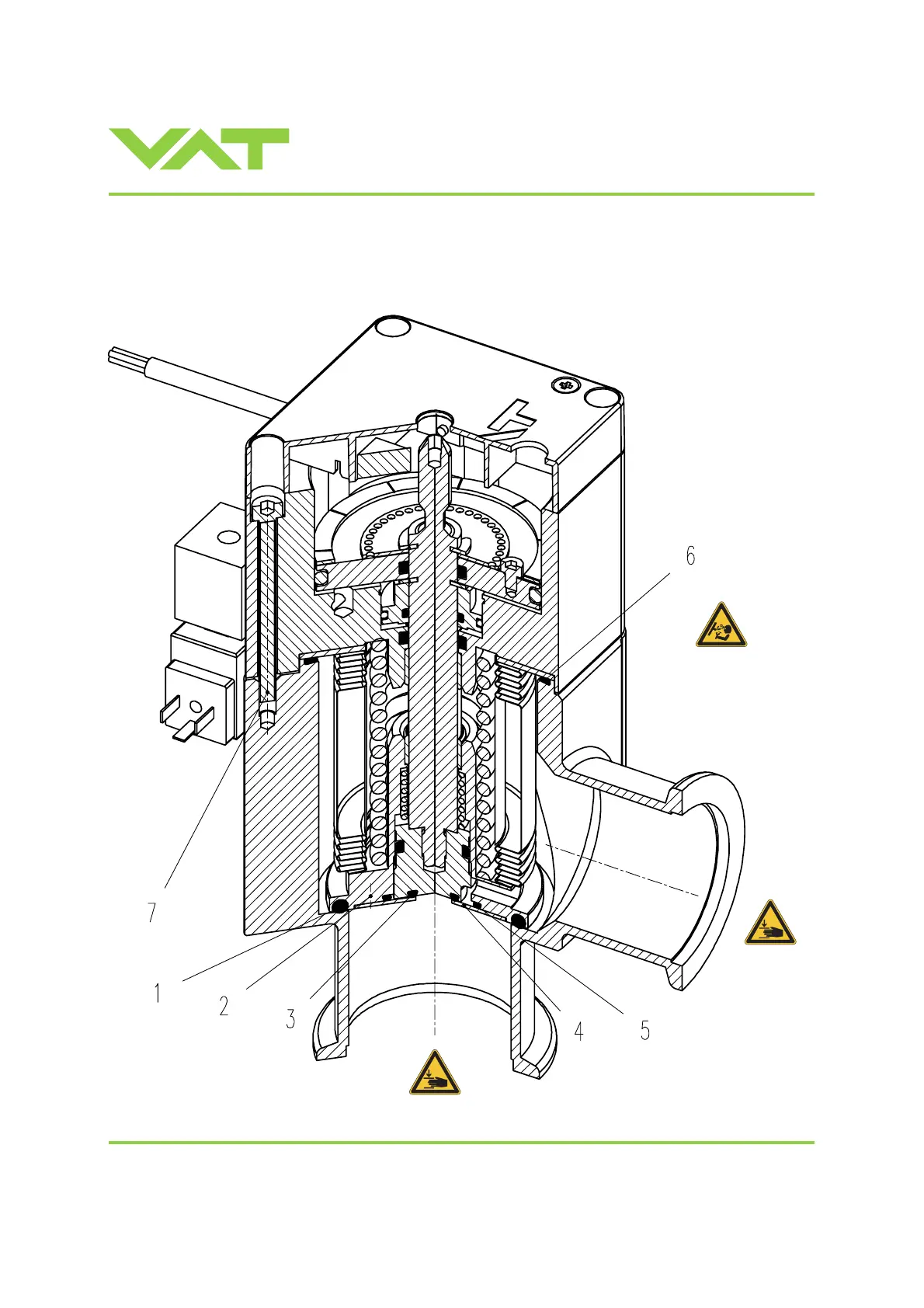 VAT

6

7

1

2

3

4

5