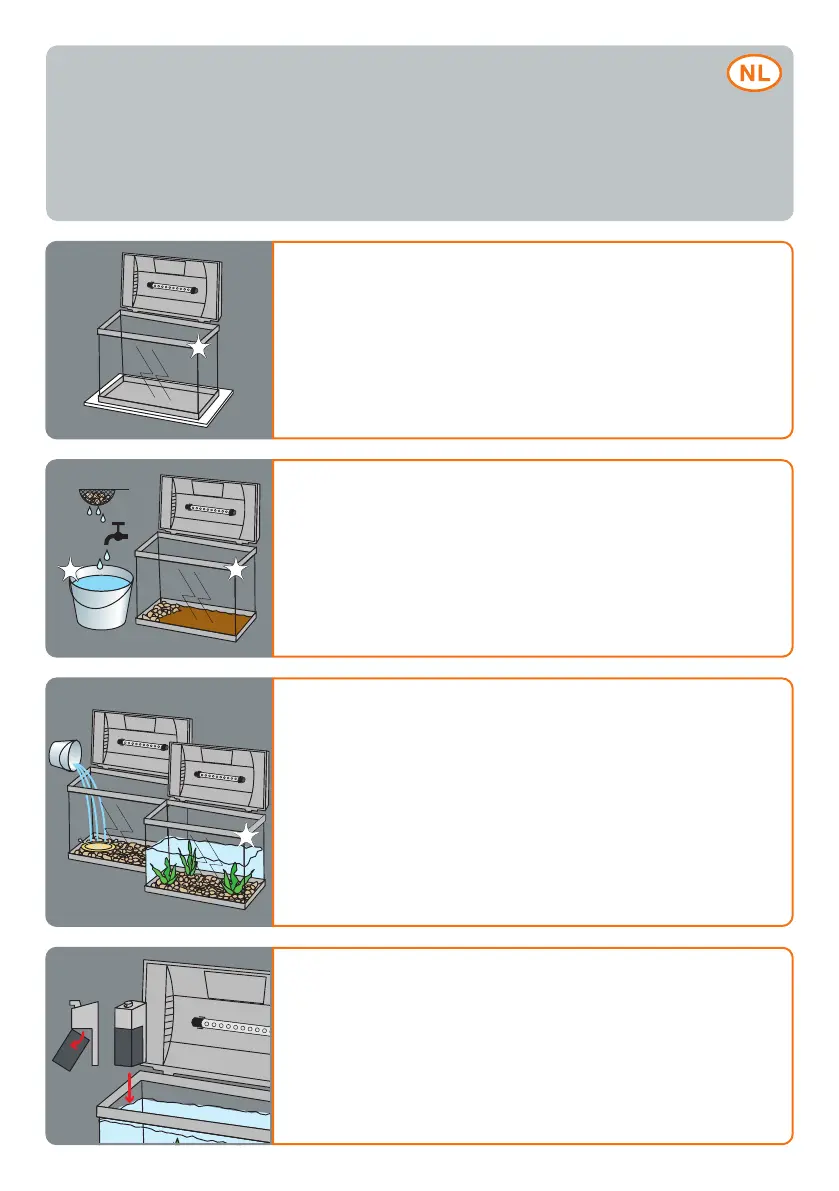 NL